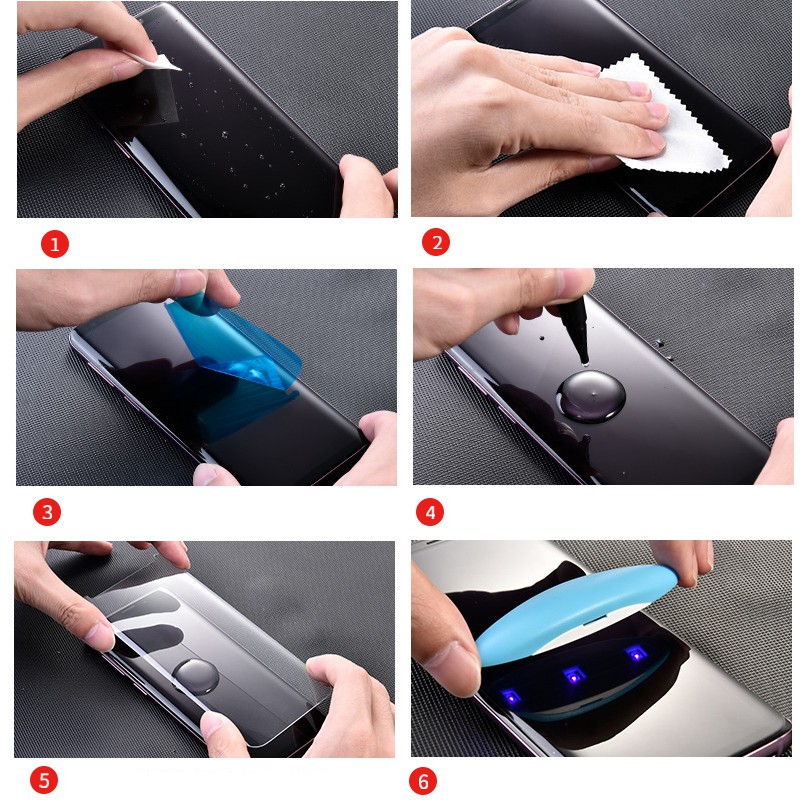 1

2

3

4

5

6