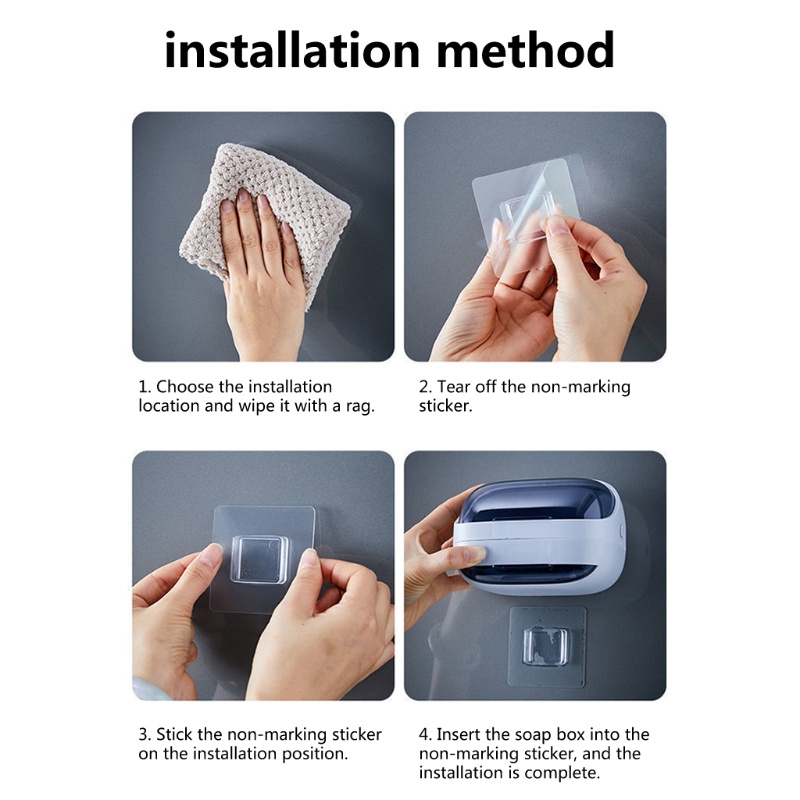 installation method

1. Choose the installation location and wipe it with a rag.

2. Tear off the non-marking sticker.

3. Stick the non-marking sticker on the installation position.

4. Insert the soap box into the non-marking sticker, and the installation is complete.