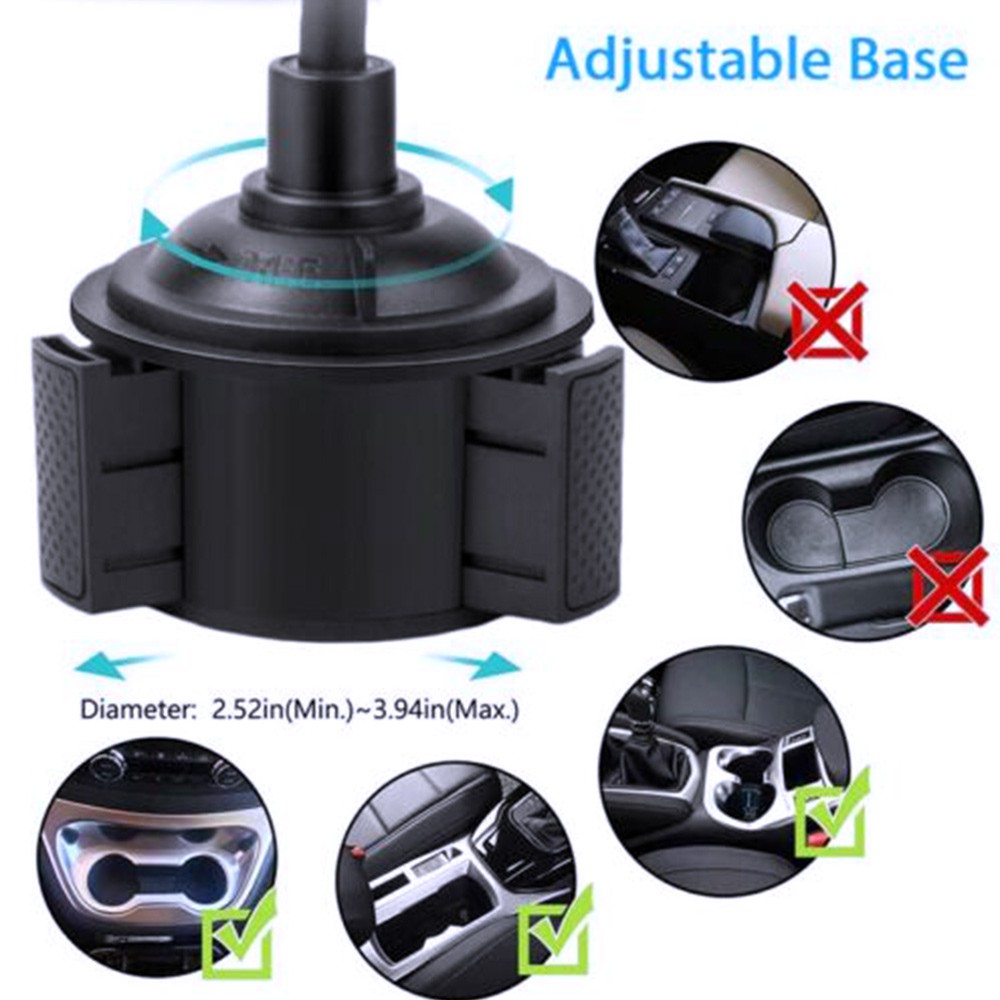 Adjustable Base

Diameter: 2.52in(Min.)~3.94in(Max.)