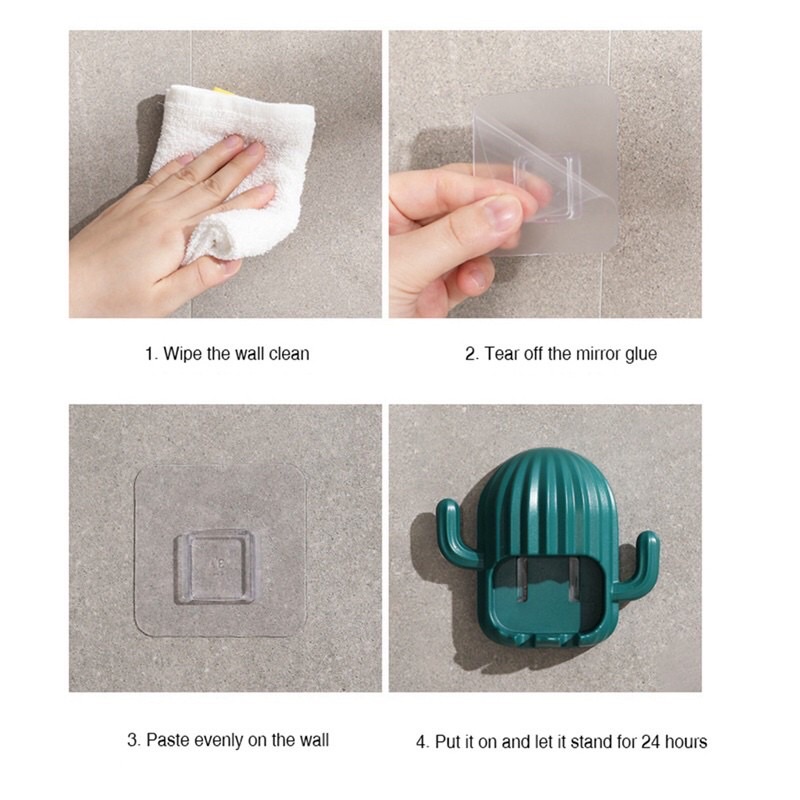 1. Wipe the wall clean

2. Tear off the mirror glue

3. Paste evenly on the wall

4. Put it on and let it stand for 24 hours