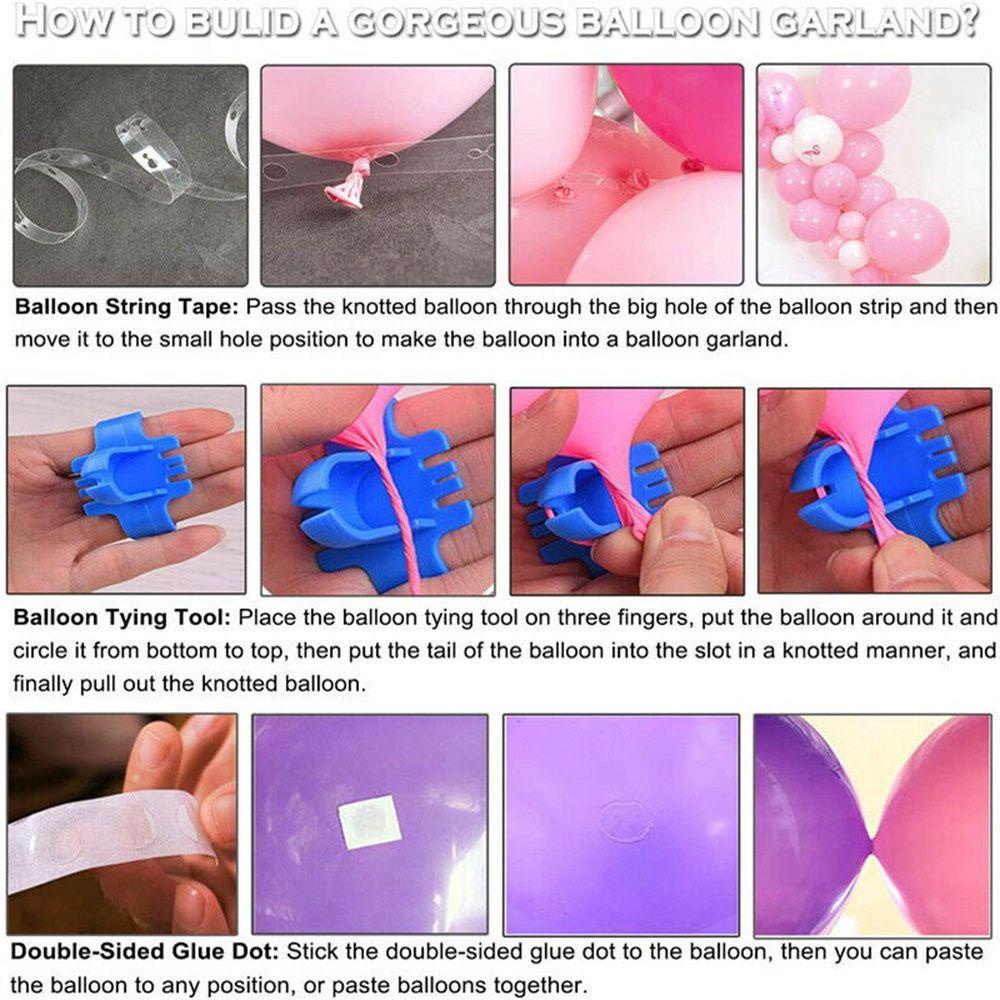 HOW TO BULID A GORGEOUS BALLOON GARLAND?

**Balloon String Tape:** Pass the knotted balloon through the big hole of the balloon strip and then move it to the small hole position to make the balloon into a balloon garland.

**Balloon Tying Tool:** Place the balloon tying tool on three fingers, put the balloon around it and circle it from bottom to top, then put the tail of the balloon into the slot in a knotted manner, and finally pull out the knotted balloon.

**Double-Sided Glue Dot:** Stick the double-sided glue dot to the balloon, then you can paste the balloon to any position, or paste balloons together.