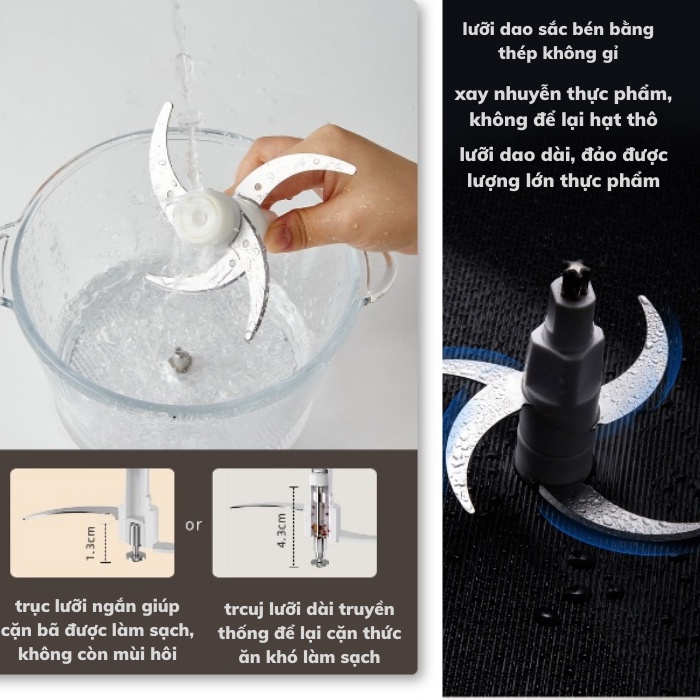 1.3cm

or

4.3cm

trục lưỡi ngắn giúp cặn bã được làm sạch, không còn mùi hôi

trcuj lưỡi dài truyền thống để lại cặn thức ăn khó làm sạch

lưỡi dao sắc bén bằng thép không gỉ

xay nhuyễn thực phẩm, không để lại hạt thô

lưỡi dao dài, đảo được lượng lớn thực phẩm