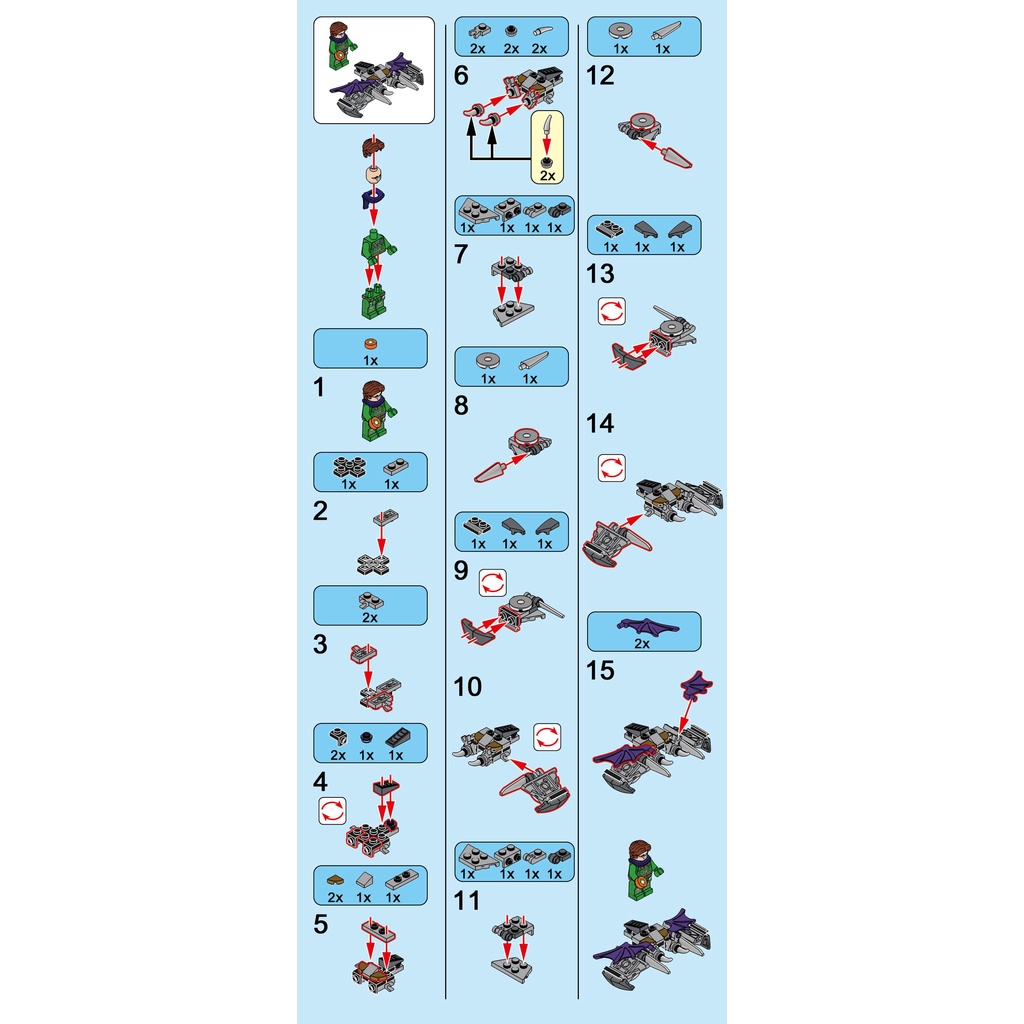 1x

1

1x 1x

2

2x

3

2x 1x 1x

4

2x 1x 1x

5

2x 2x 2x

6

2x

1x 1x 1x 1x

7

1x 1x

8

1x 1x 1x

9

10

1x 1x 1x 1x

11

1x 1x

12

1x 1x 1x

13

14

2x

15