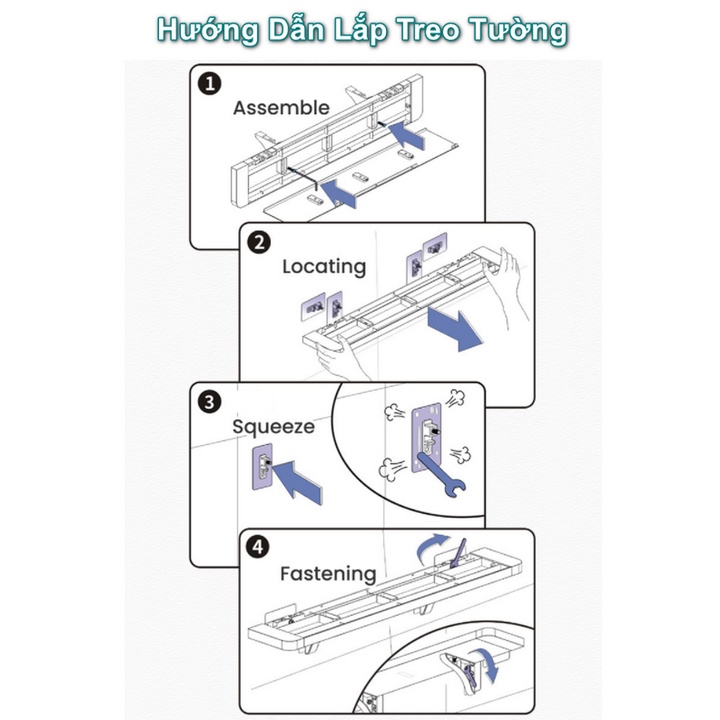 Hướng Dẫn Lắp Treo Tường

1 Assemble

2 Locating

3 Squeeze

4 Fastening