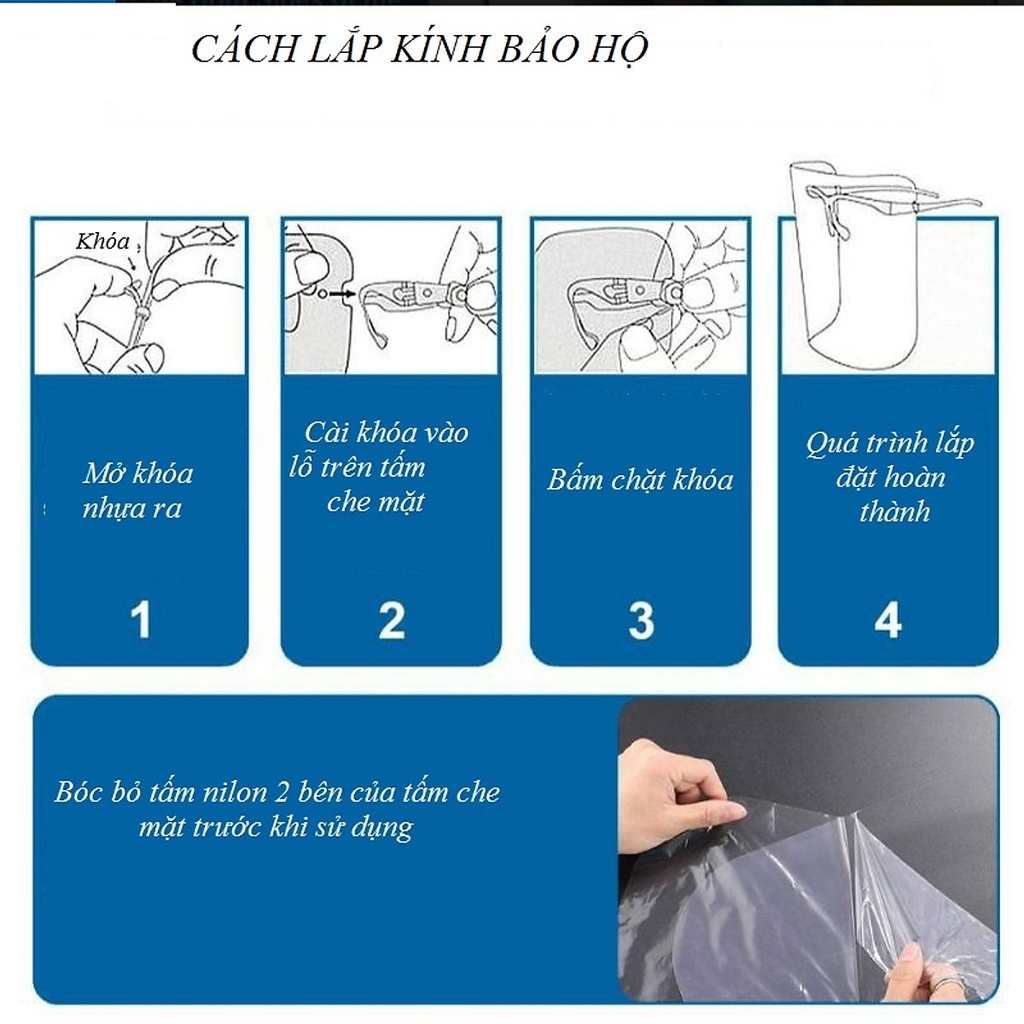 CÁCH LẮP KÍNH BẢO HỘ

Khóa

Mở khóa nhựa ra

1

Cài khóa vào lỗ trên tấm che mặt

2

Bấm chặt khóa

3

Quá trình lắp đặt hoàn thành

4

Bóc bỏ tấm nilon 2 bên của tấm che mặt trước khi sử dụng