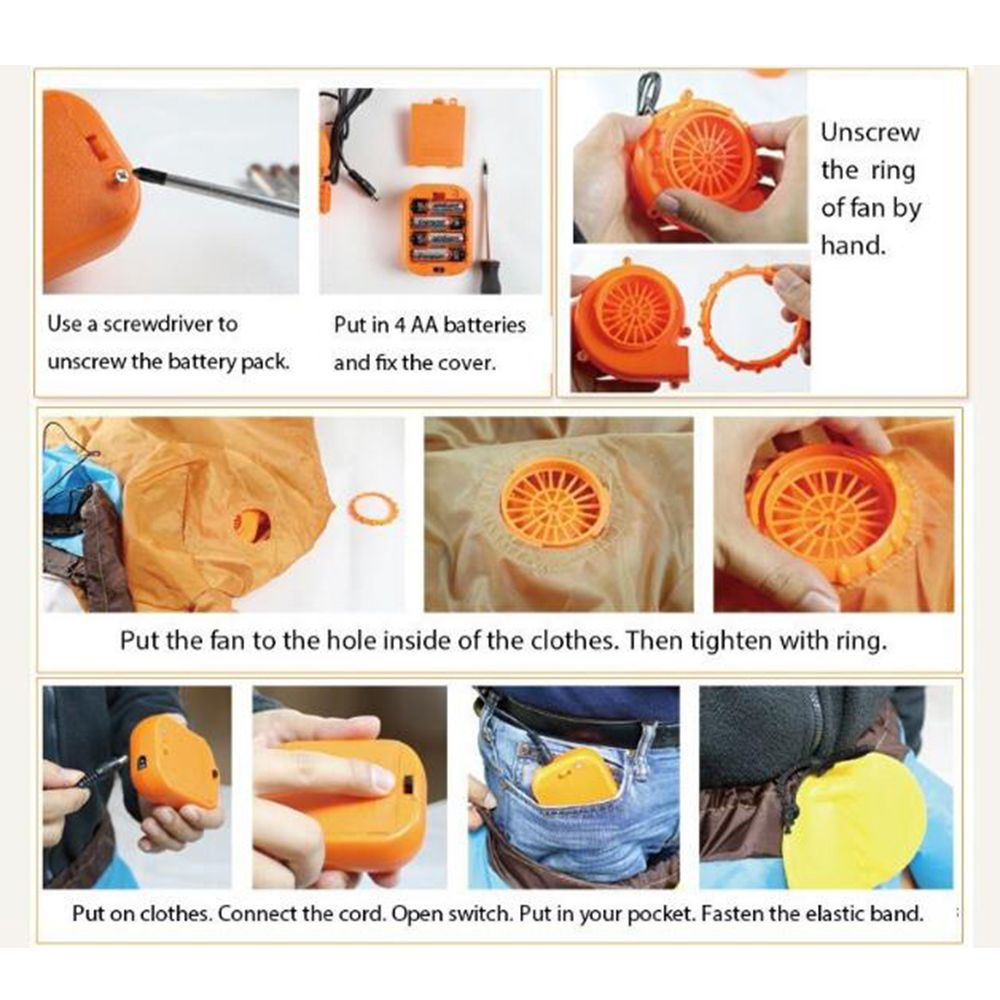 Use a screwdriver to unscrew the battery pack.

Put in 4 AA batteries and fix the cover.

Unscrew the ring of fan by hand.

Put the fan to the hole inside of the clothes. Then tighten with ring.

Put on clothes. Connect the cord. Open switch. Put in your pocket. Fasten the elastic band.