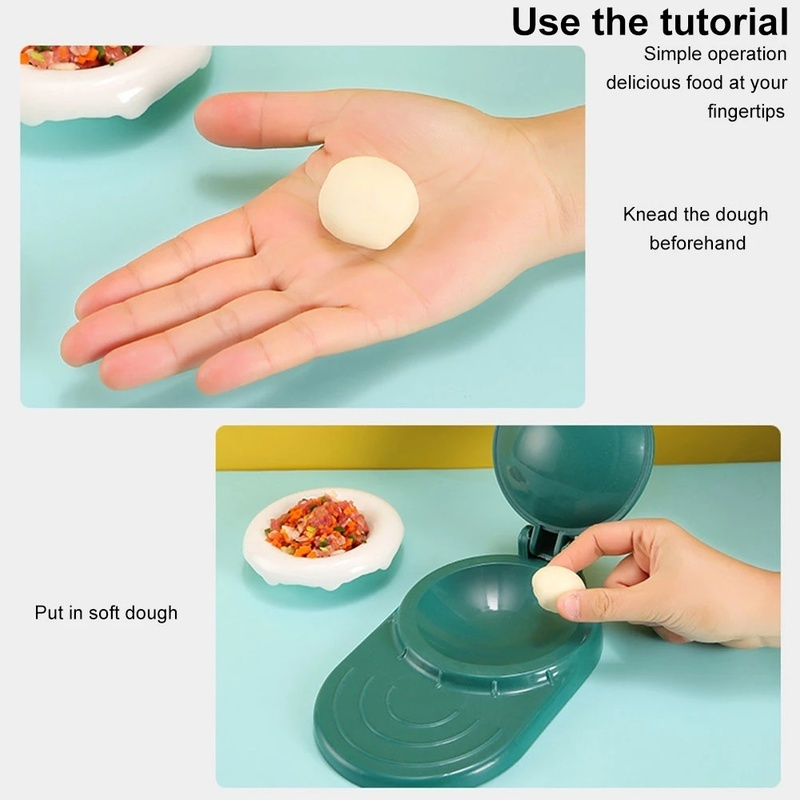 Use the tutorial

Simple operation delicious food at your fingertips

Knead the dough beforehand

Put in soft dough