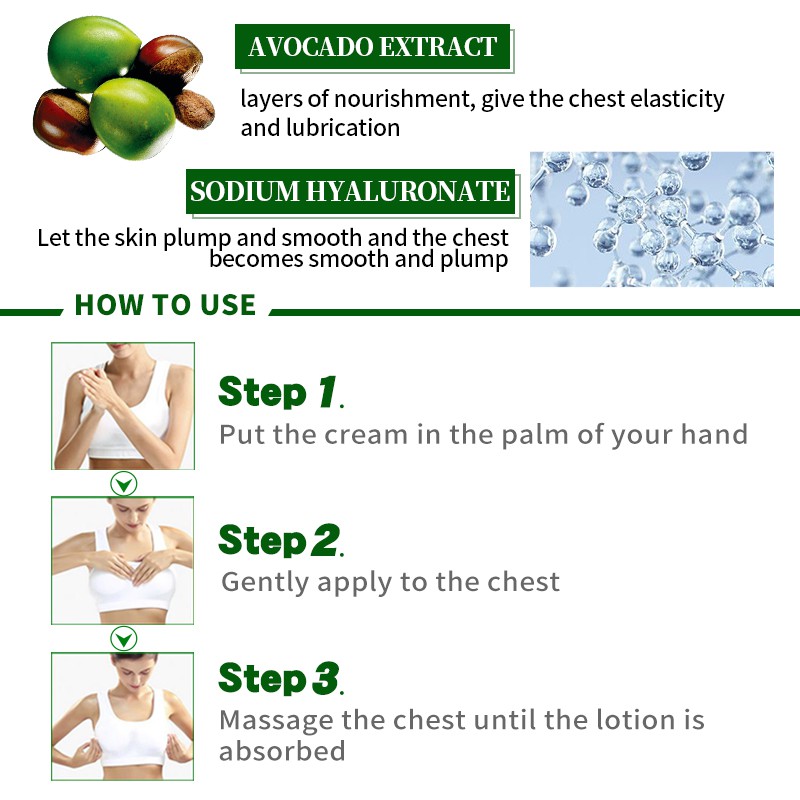 AVOCADO EXTRACT

layers of nourishment, give the chest elasticity and lubrication

SODIUM HYALURONATE

Let the skin plump and smooth and the chest becomes smooth and plump

HOW TO USE

Step 1.
Put the cream in the palm of your hand

Step 2.
Gently apply to the chest

Step 3.
Massage the chest until the lotion is absorbed