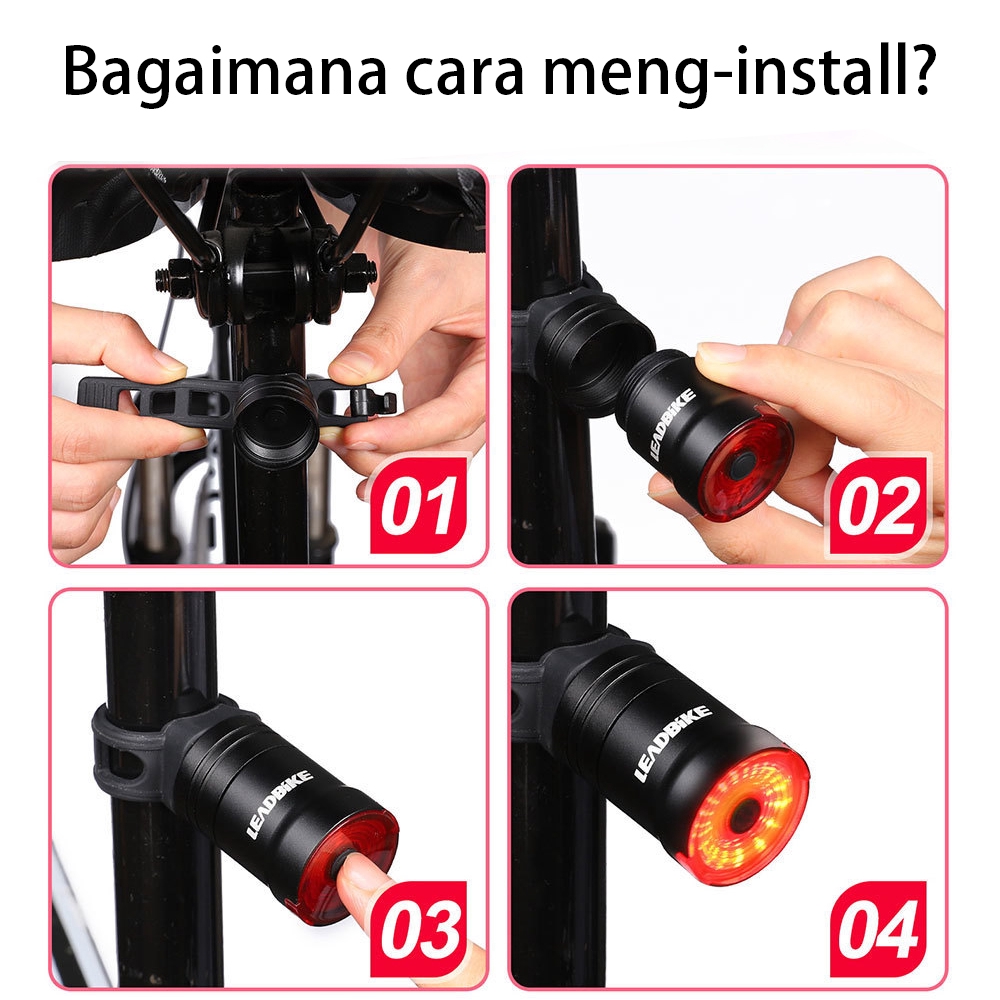 Bagaimana cara meng-install?

01

LEADBIKE

02

LEADBIKE

03

LEADBIKE

04