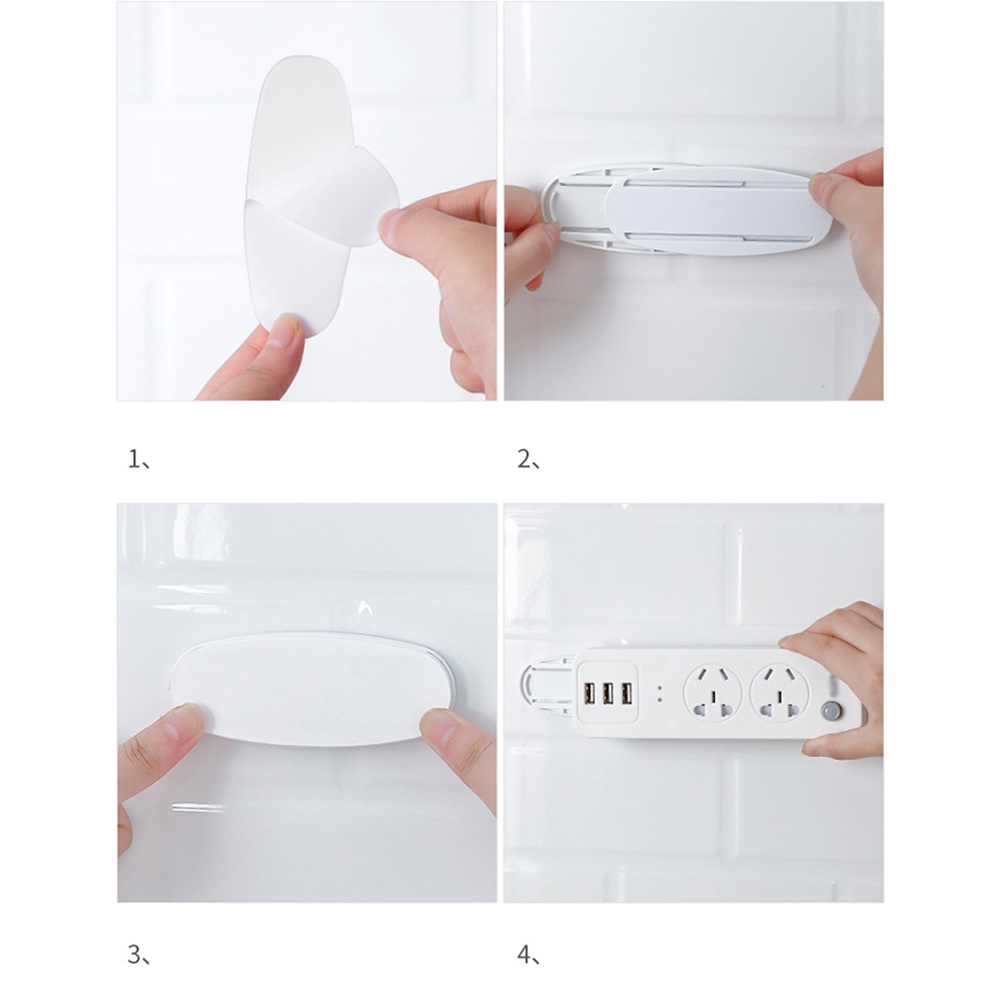 1、

2、

3、

4、