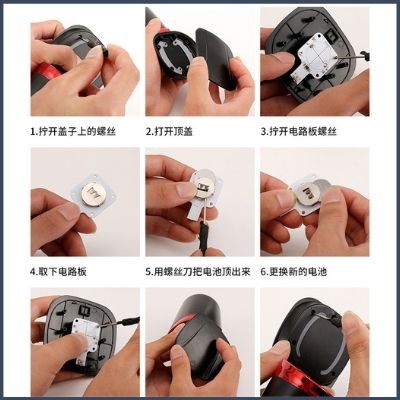 1.拧开盖子上的螺丝

2.打开顶盖

3.拧开电路板螺丝

4.取下电路板

5.用螺丝刀把电池顶出来

6.更换新的电池