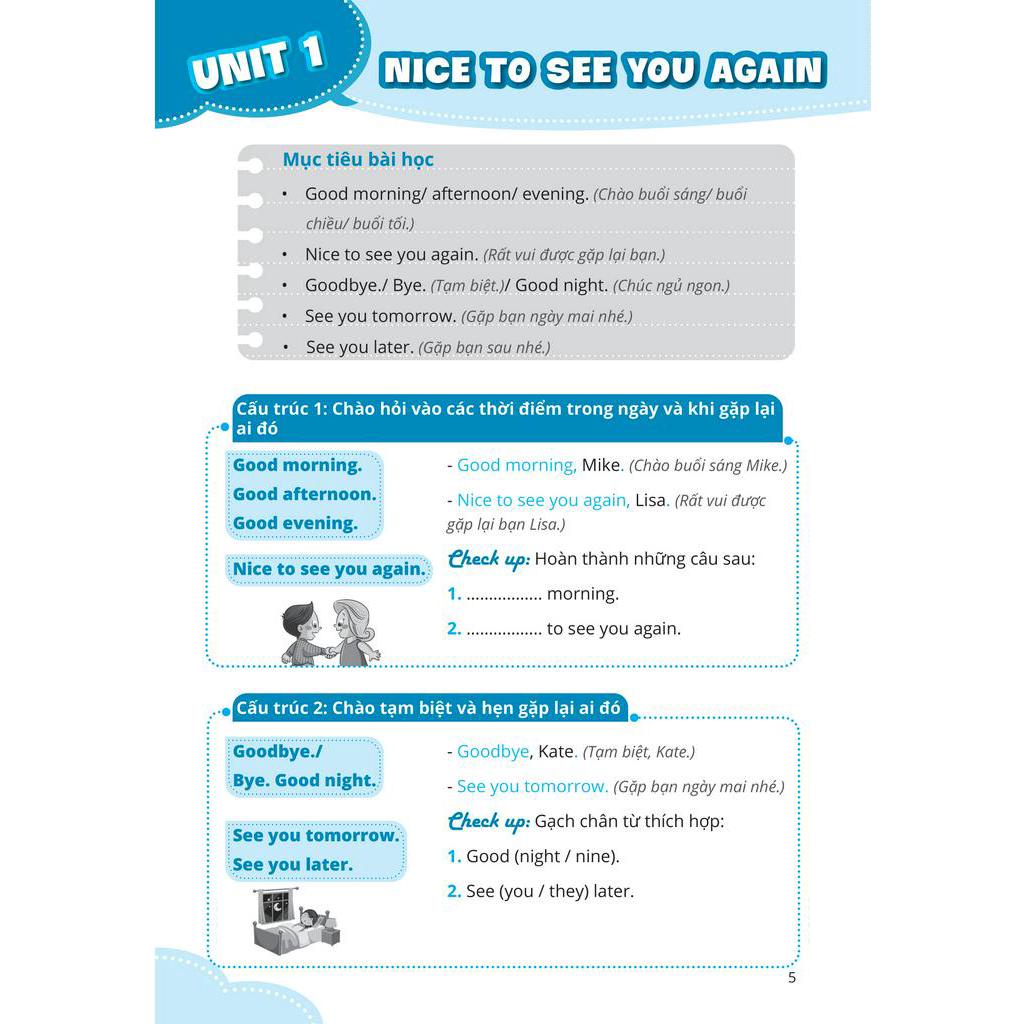 UNIT 1

NICE TO SEE YOU AGAIN

Mục tiêu bài học

• Good morning/ afternoon/ evening. (Chào buổi sáng/ buổi chiều/ buổi tối.)
• Nice to see you again. (Rất vui được gặp lại bạn.)
• Goodbye./ Bye. (Tạm biệt.)/ Good night. (Chúc ngủ ngon.)
• See you tomorrow. (Gặp bạn ngày mai nhé.)
• See you later. (Gặp bạn sau nhé.)

Cấu trúc 1: Chào hỏi vào các thời điểm trong ngày và khi gặp lại ai đó

Good morning.
Good afternoon.
Good evening.

Nice to see you again.

- Good morning, Mike. (Chào buổi sáng Mike.)
- Nice to see you again, Lisa. (Rất vui được gặp lại bạn Lisa.)

Check up: Hoàn thành những câu sau:
1. ................. morning.
2. ................. to see you again.

Cấu trúc 2: Chào tạm biệt và hẹn gặp lại ai đó

Goodbye./
Bye. Good night.

See you tomorrow.
See you later.

- Goodbye, Kate. (Tạm biệt, Kate.)
- See you tomorrow. (Gặp bạn ngày mai nhé.)

Check up: Gạch chân từ thích hợp:
1. Good (night / nine).
2. See (you / they) later.

5