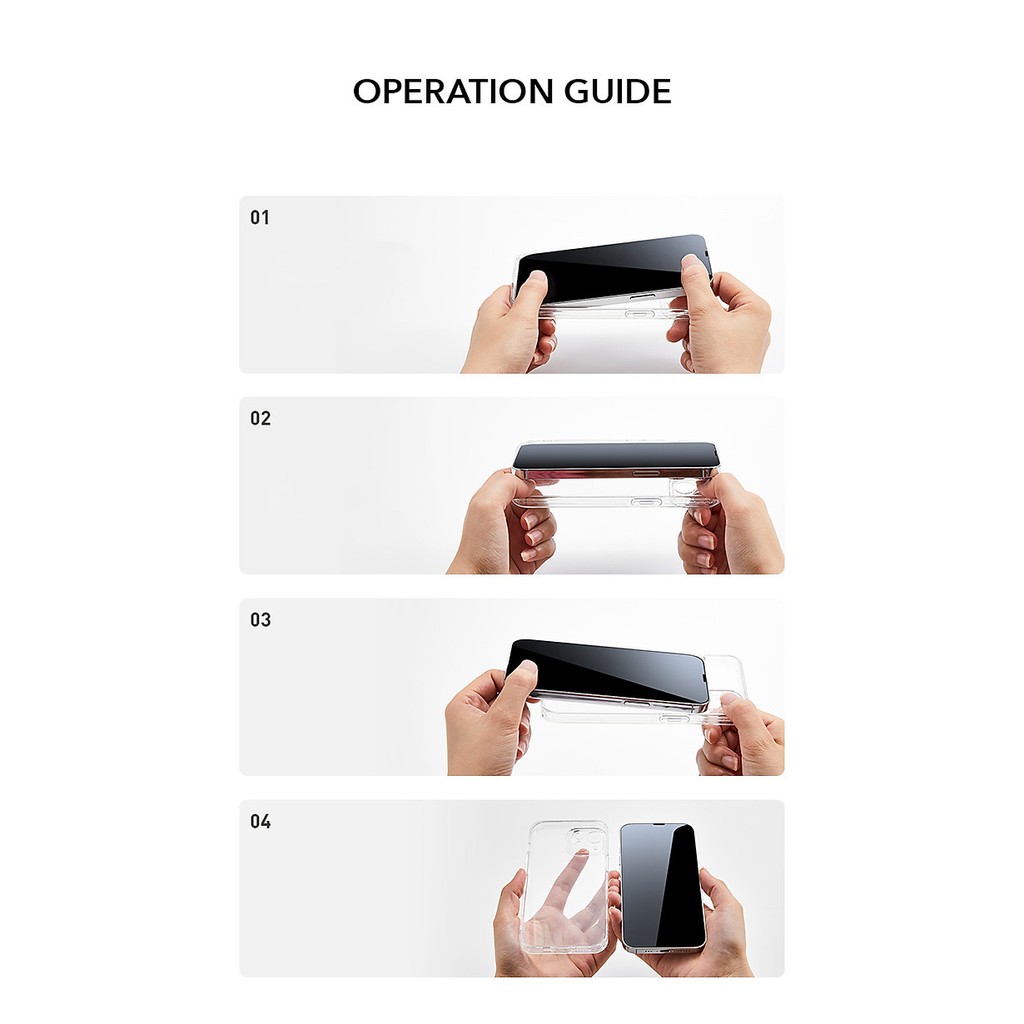 OPERATION GUIDE

01

02

03

04