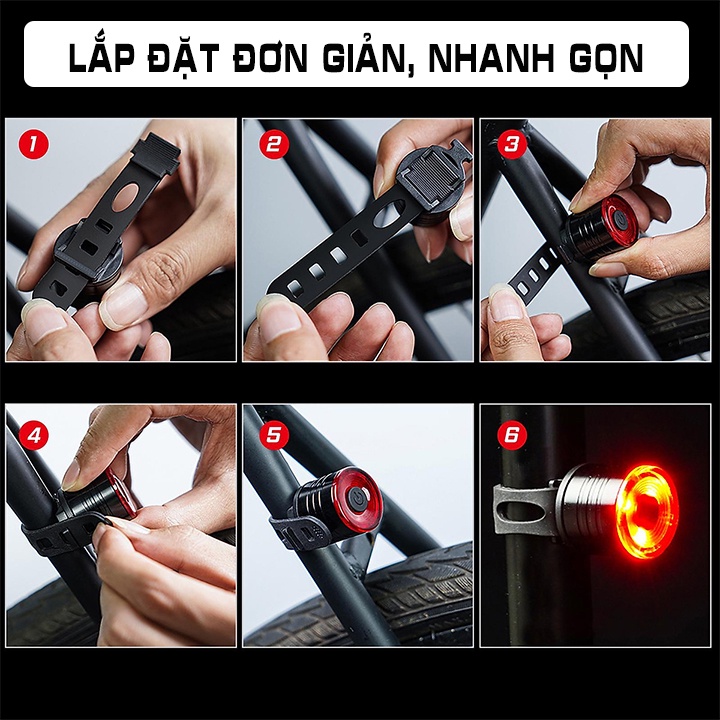 LẮP ĐẶT ĐƠN GIẢN, NHANH GỌN

1

2

3

4

5

6