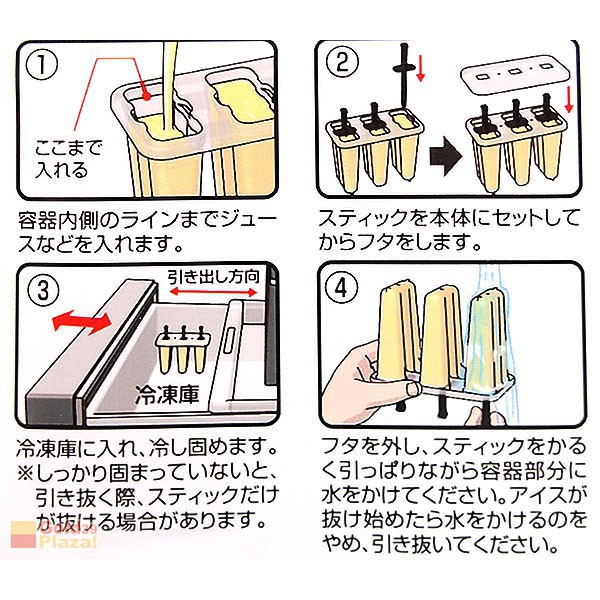 ①

ここまで入れる

容器内側のラインまでジュースなどを入れます。

②

スティックを本体にセットしてからフタをします。

③

引き出し方向

冷凍庫

冷凍庫に入れ、冷し固めます。
※しっかり固まっていないと、引き抜く際、スティックだけが抜ける場合があります。

④

フタを外し、スティックをかるく引っぱりながら容器部分に水をかけてください。アイスが抜け始めたら水をかけるのをやめ、引き抜いてください。

Plaza!