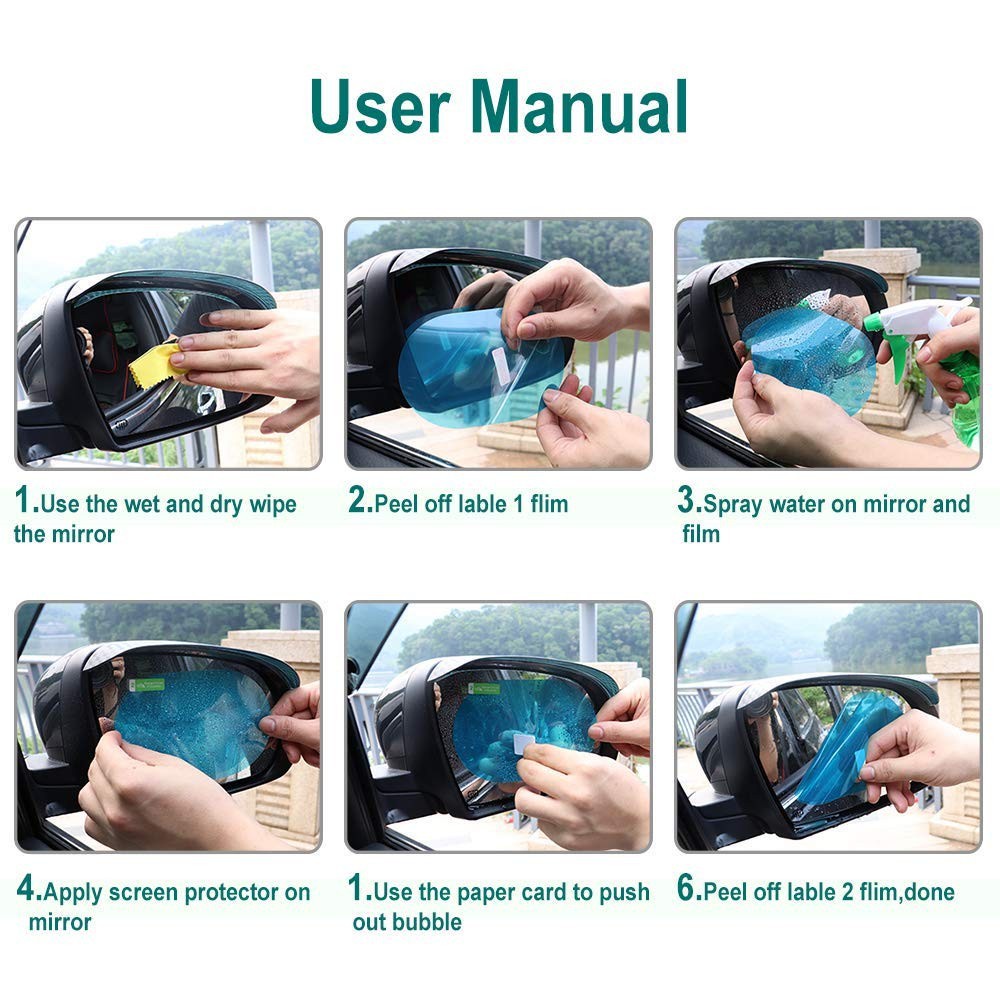 User Manual

1.Use the wet and dry wipe the mirror

2.Peel off lable 1 flim

3.Spray water on mirror and film

4.Apply screen protector on mirror

1.Use the paper card to push out bubble

6.Peel off lable 2 flim,done