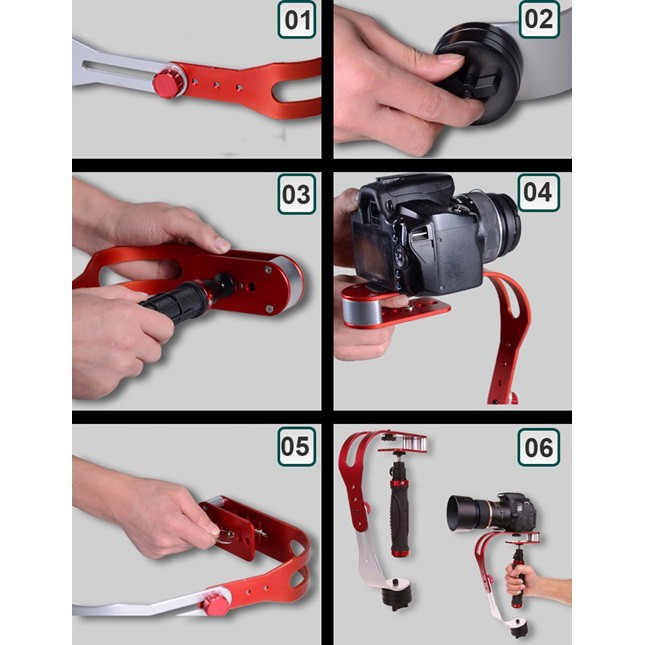 01
02
03
04
05
06