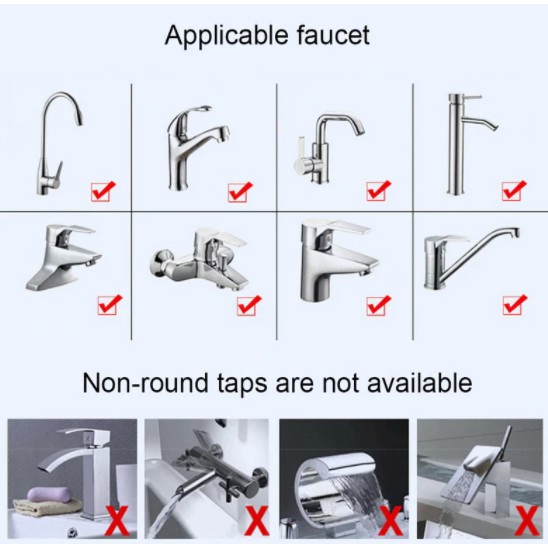 Applicable faucet

Non-round taps are not available

X X X X