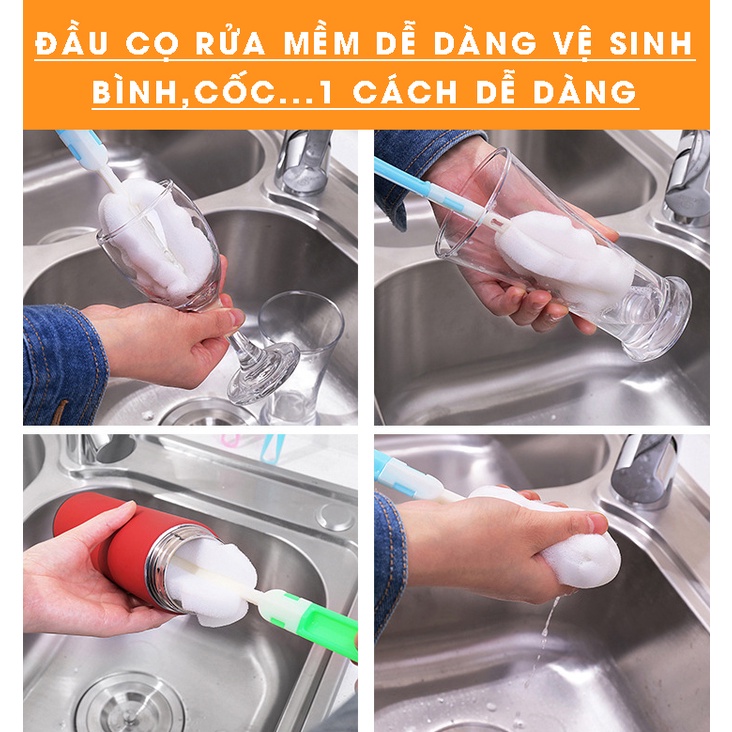 ĐẦU CỌ RỬA MỀM DỄ DÀNG VỆ SINH BÌNH,CỐC...1 CÁCH DỄ DÀNG