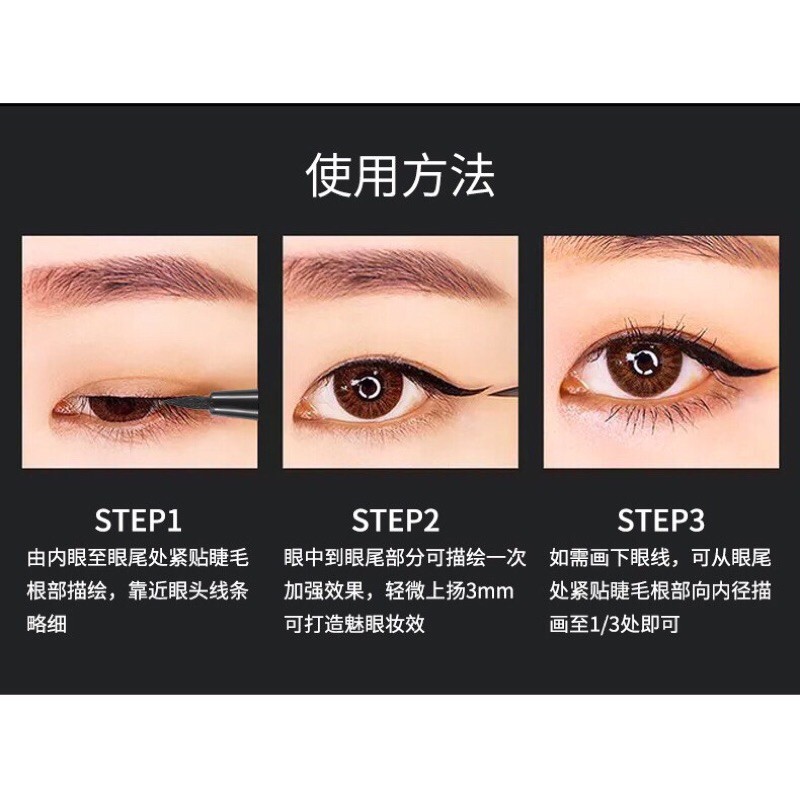 使用方法

STEP1
由内眼至眼尾处紧贴睫毛根部描绘，靠近眼头线条略细

STEP2
眼中到眼尾部分可描绘一次加强效果，轻微上扬3mm可打造魅眼妆效

STEP3
如需画下眼线，可从眼尾处紧贴睫毛根部向内径描画至1/3处即可