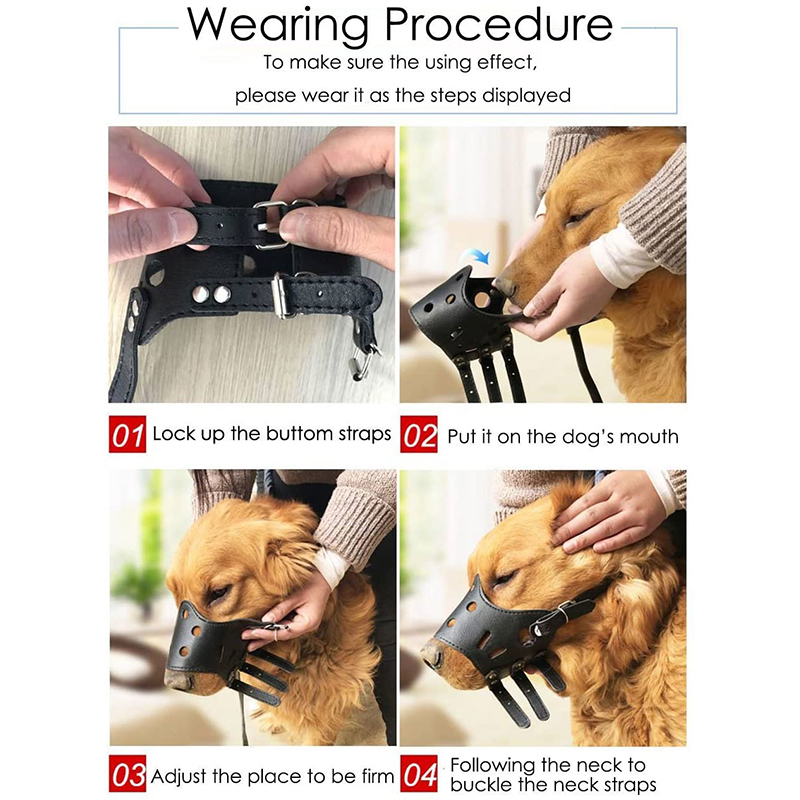 Wearing Procedure

To make sure the using effect, please wear it as the steps displayed

01 Lock up the buttom straps

02 Put it on the dog's mouth

03 Adjust the place to be firm

04 Following the neck to buckle the neck straps