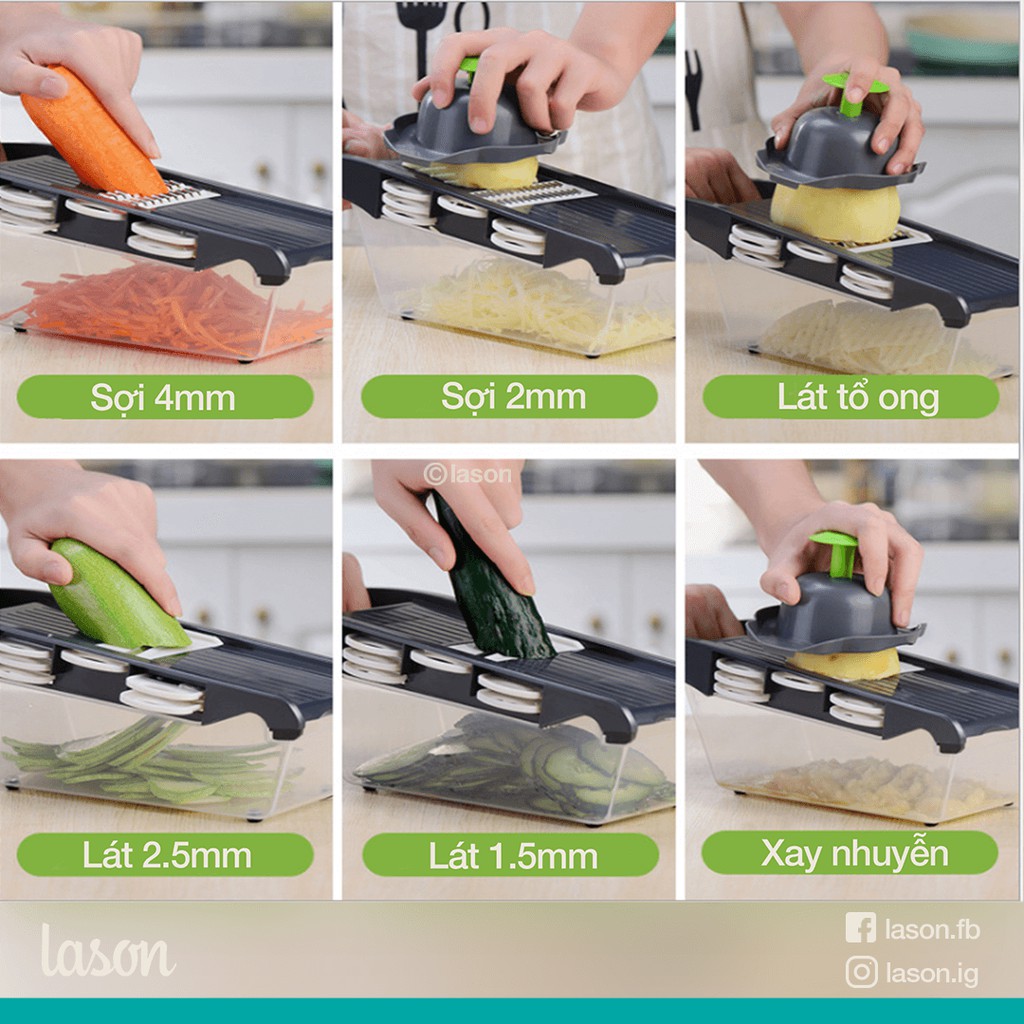 Sợi 4mm

Sợi 2mm

Lát tổ ong

©lason

Lát 2.5mm

Lát 1.5mm

Xay nhuyễn

lason

lason.fb

lason.ig