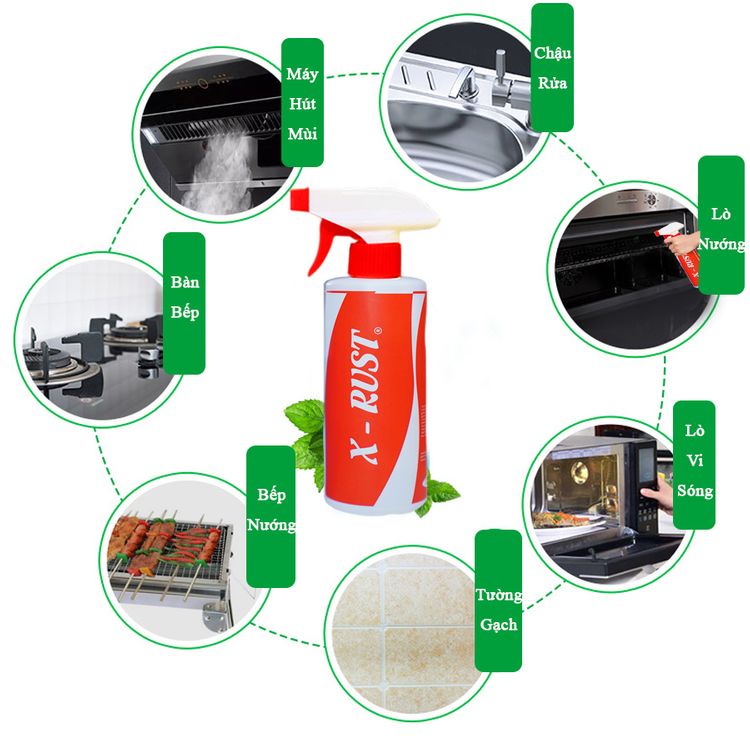 Máy Hút Mùi

Chậu Rửa

Lò Nướng

Bàn Bếp

X - RUST®

Lò Vi Sóng

Bếp Nướng

Tường Gạch