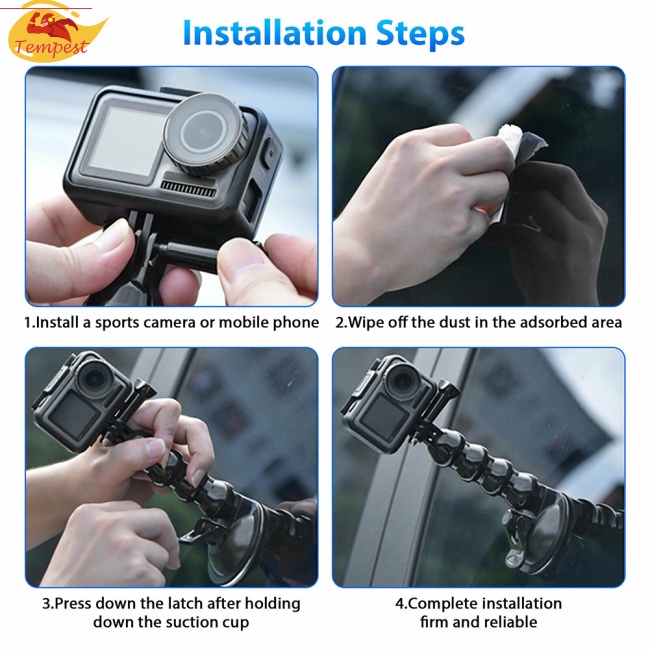 Tempest

Installation Steps

1.Install a sports camera or mobile phone

2.Wipe off the dust in the adsorbed area

3.Press down the latch after holding down the suction cup

4.Complete installation firm and reliable