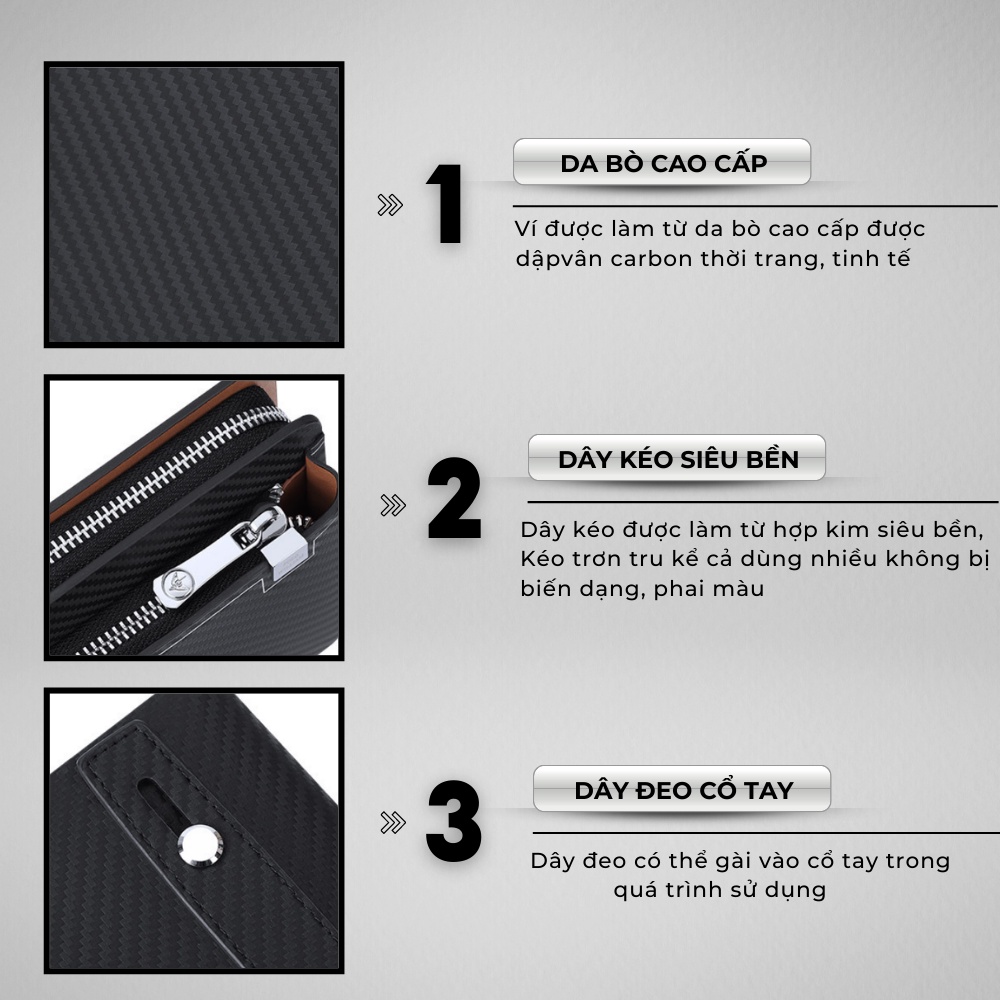 1

DA BÒ CAO CẤP

Ví được làm từ da bò cao cấp được dậpvân carbon thời trang, tinh tế

2

DÂY KÉO SIÊU BỀN

Dây kéo được làm từ hợp kim siêu bền, Kéo trơn tru kể cả dùng nhiều không bị biến dạng, phai màu

3

DÂY ĐEO CỔ TAY

Dây đeo có thể gài vào cổ tay trong quá trình sử dụng