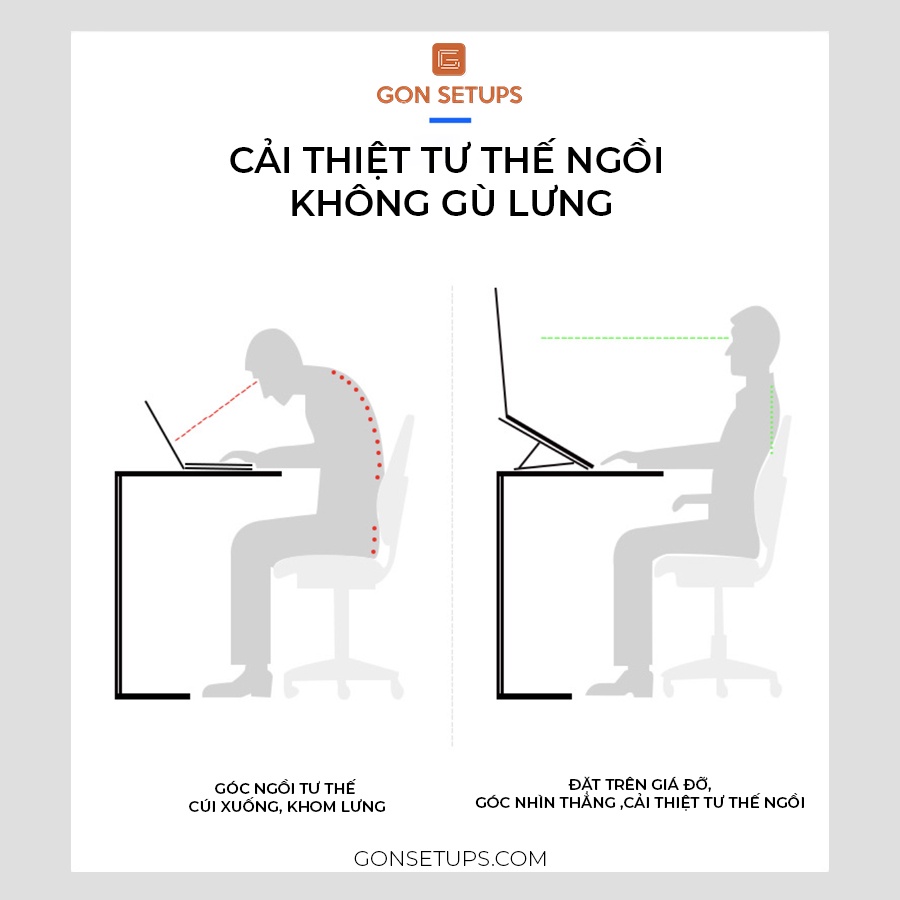 GON SETUPS

CẢI THIỆT TƯ THẾ NGỒI
KHÔNG GÙ LƯNG

GÓC NGỒI TƯ THẾ
CÚI XUỐNG, KHOM LƯNG

ĐẶT TRÊN GIÁ ĐỠ,
GÓC NHÌN THẲNG ,CẢI THIỆT TƯ THẾ NGỒI

GONSETUPS.COM