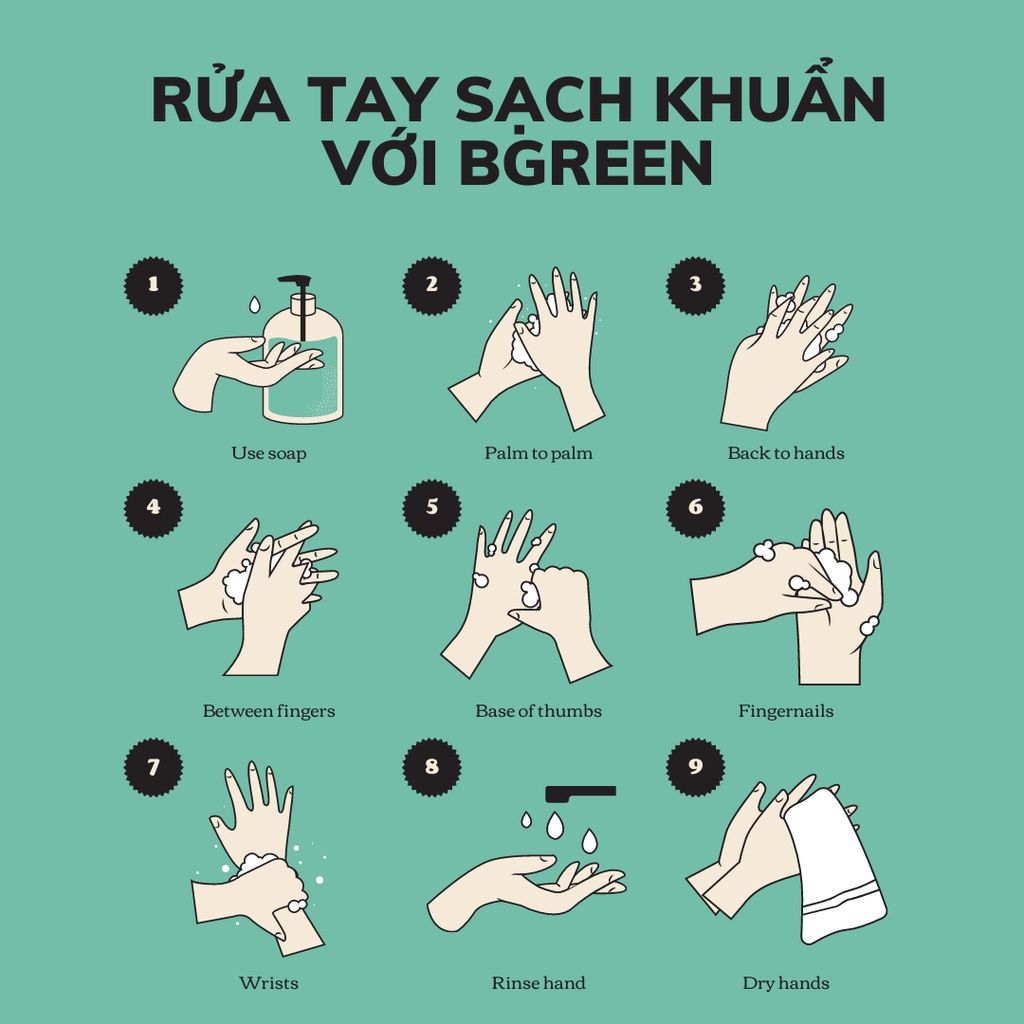 RỬA TAY SẠCH KHUẨN VỚI BGREEN

1
Use soap

2
Palm to palm

3
Back to hands

4
Between fingers

5
Base of thumbs

6
Fingernails

7
Wrists

8
Rinse hand

9
Dry hands