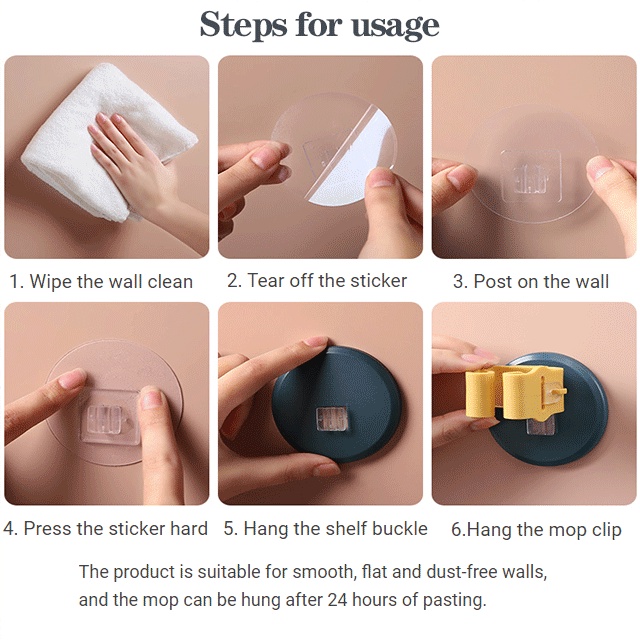 Steps for usage

1. Wipe the wall clean

2. Tear off the sticker

3. Post on the wall

4. Press the sticker hard

5. Hang the shelf buckle

6.Hang the mop clip

The product is suitable for smooth, flat and dust-free walls, and the mop can be hung after 24 hours of pasting.