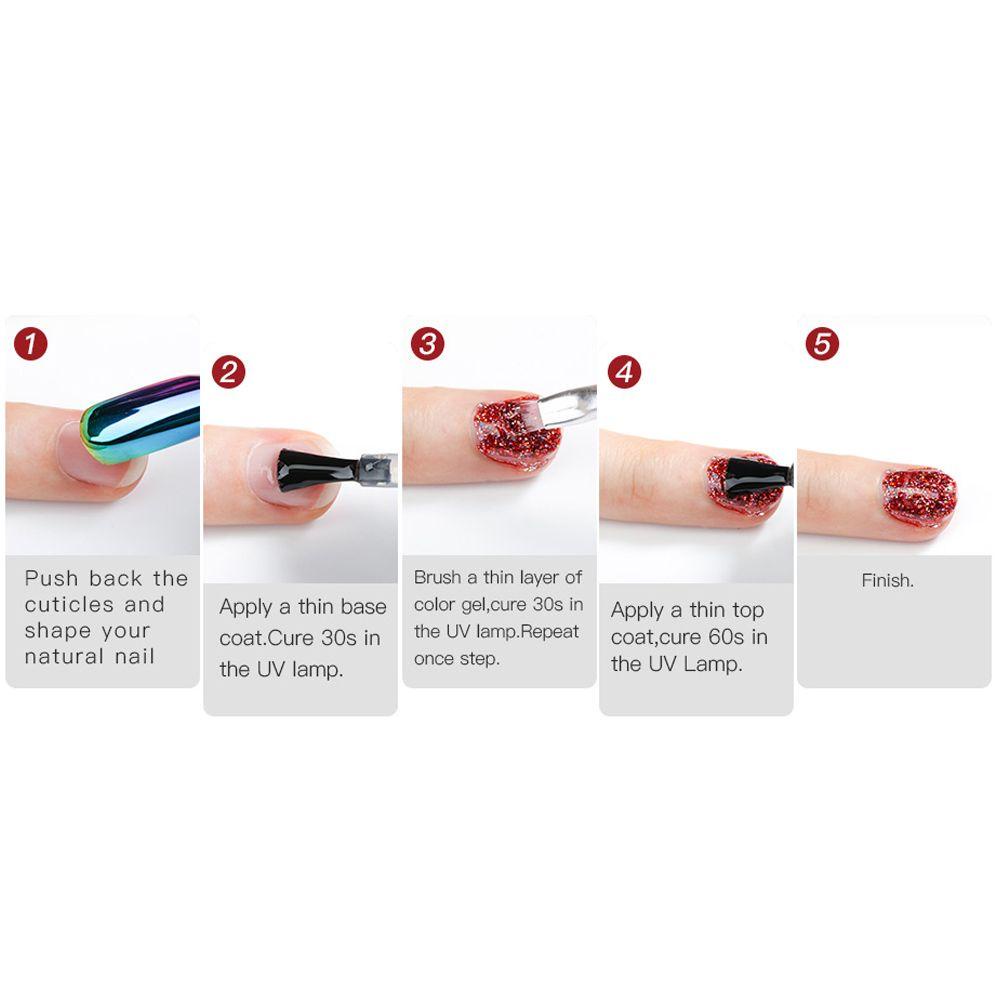 1
Push back the cuticles and shape your natural nail

2
Apply a thin base coat.Cure 30s in the UV lamp.

3
Brush a thin layer of color gel,cure 30s in the UV lamp.Repeat once step.

4
Apply a thin top coat,cure 60s in the UV Lamp.

5
Finish.