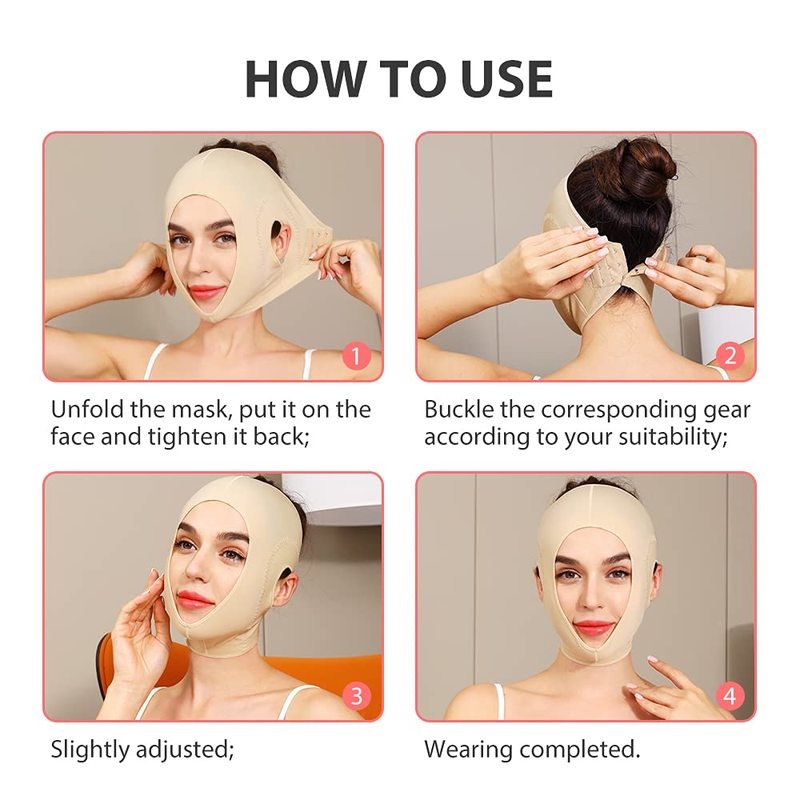 HOW TO USE

1

Unfold the mask, put it on the face and tighten it back;

2

Buckle the corresponding gear according to your suitability;

3

Slightly adjusted;

4

Wearing completed.