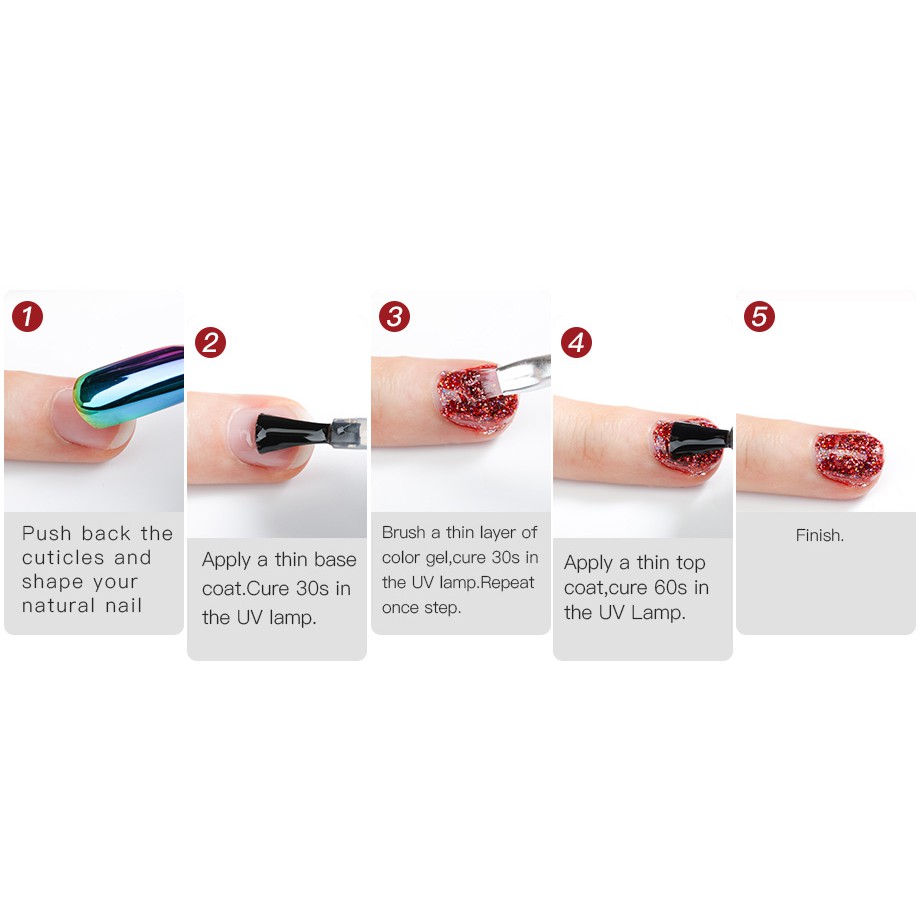 1
Push back the cuticles and shape your natural nail

2
Apply a thin base coat.Cure 30s in the UV lamp.

3
Brush a thin layer of color gel,cure 30s in the UV lamp.Repeat once step.

4
Apply a thin top coat,cure 60s in the UV Lamp.

5
Finish.