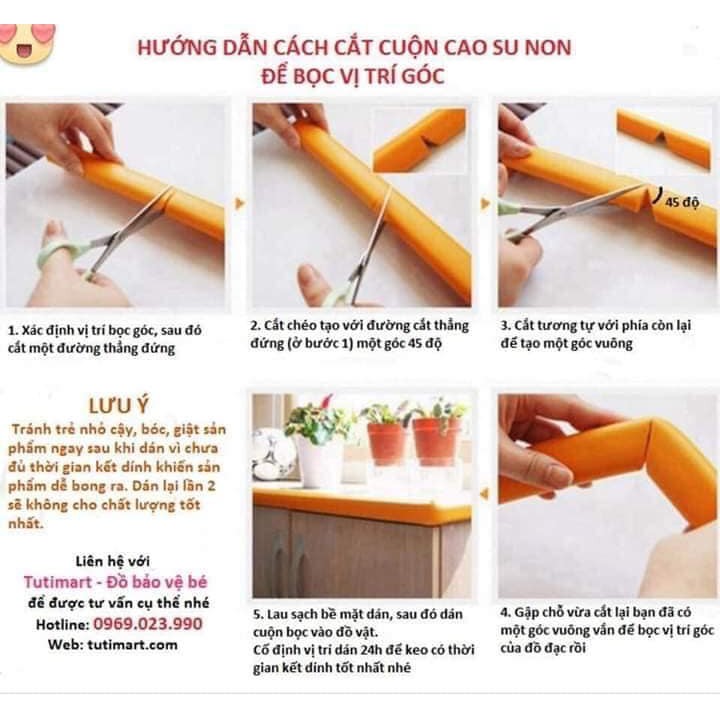 HƯỚNG DẪN CÁCH CẮT CUỘN CAO SU NON
ĐỂ BỌC VỊ TRÍ GÓC

45 độ

1. Xác định vị trí bọc góc, sau đó cắt một đường thẳng đứng

2. Cắt chéo tạo với đường cắt thẳng đứng (ở bước 1) một góc 45 độ

3. Cắt tương tự với phía còn lại để tạo một góc vuông

LƯU Ý
Tránh trẻ nhỏ cậy, bóc, giật sản phẩm ngay sau khi dán vì chưa đủ thời gian kết dính khiến sản phẩm dễ bong ra. Dán lại lần 2 sẽ không cho chất lượng tốt nhất.

Liên hệ với
Tutimart - Đồ bảo vệ bé
để được tư vấn cụ thể nhé
Hotline: 0969.023.990
Web: tutimart.com

5. Lau sạch bề mặt dán, sau đó dán cuộn bọc vào đồ vật.
Cố định vị trí dán 24h để keo có thời gian kết dính tốt nhất nhé

4. Gập chỗ vừa cắt lại bạn đã có một góc vuông vắn để bọc vị trí góc của đồ đạc rồi