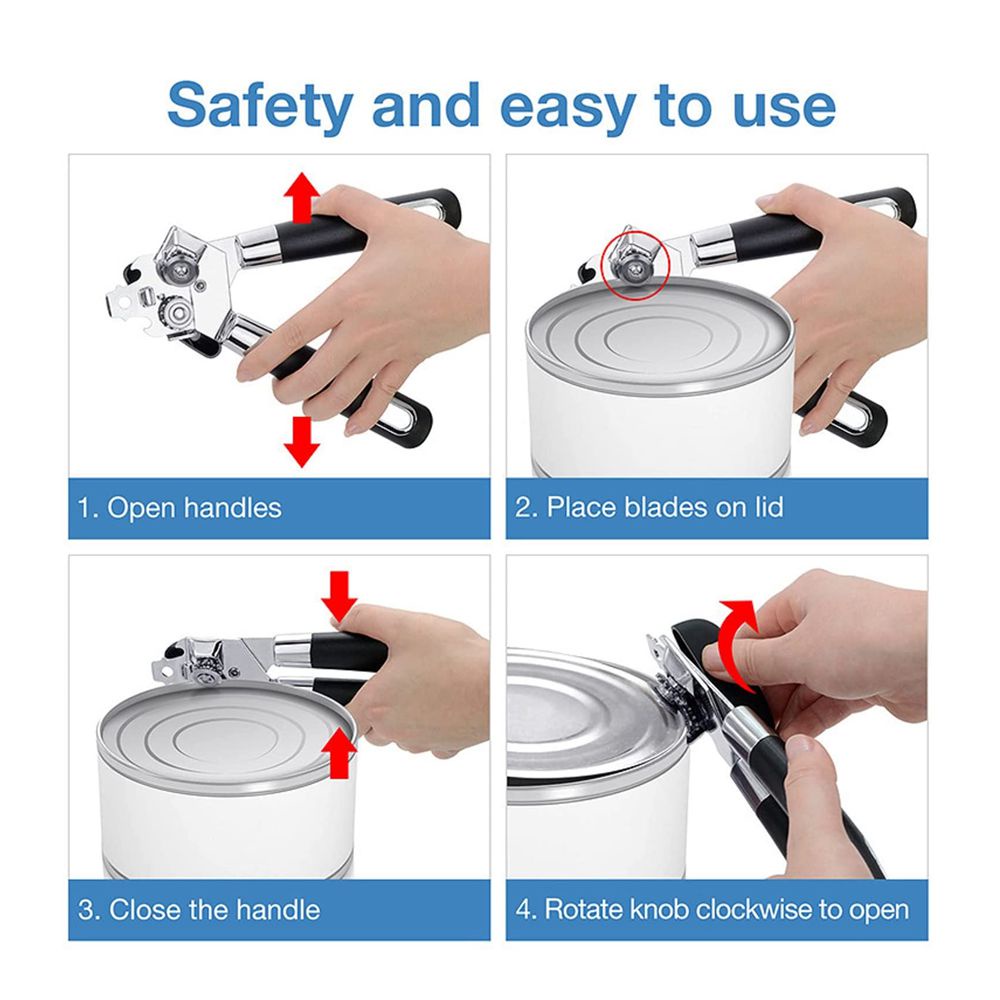 Safety and easy to use

1. Open handles

2. Place blades on lid

3. Close the handle

4. Rotate knob clockwise to open