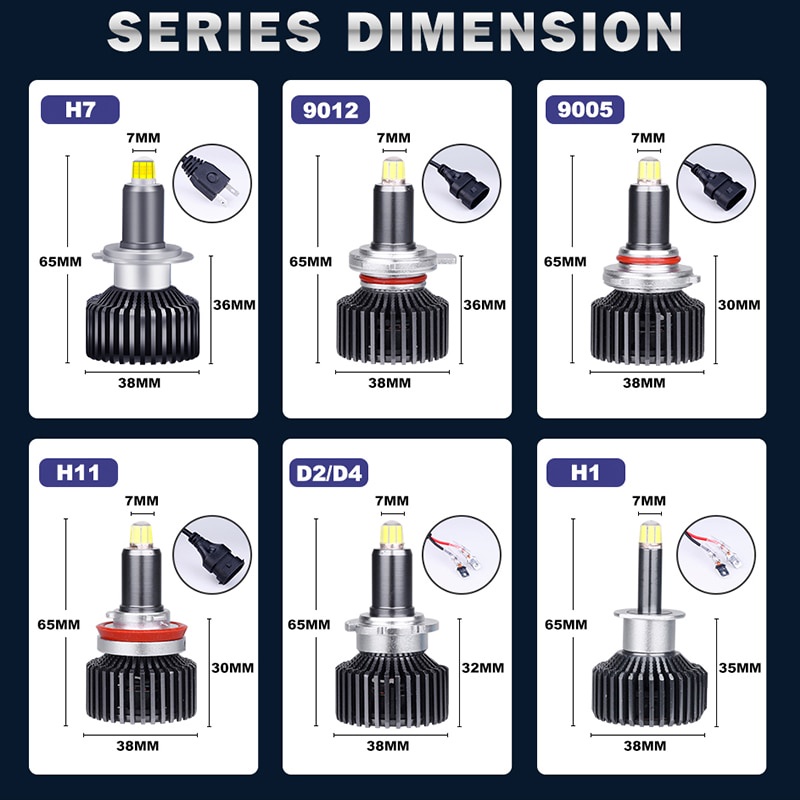 SERIES DIMENSION

H7
7MM
65MM
36MM
38MM

9012
7MM
65MM
36MM
38MM

9005
7MM
65MM
30MM
38MM

H11
7MM
65MM
30MM
38MM

D2/D4
7MM
65MM
32MM
38MM

H1
7MM
65MM
35MM
38MM