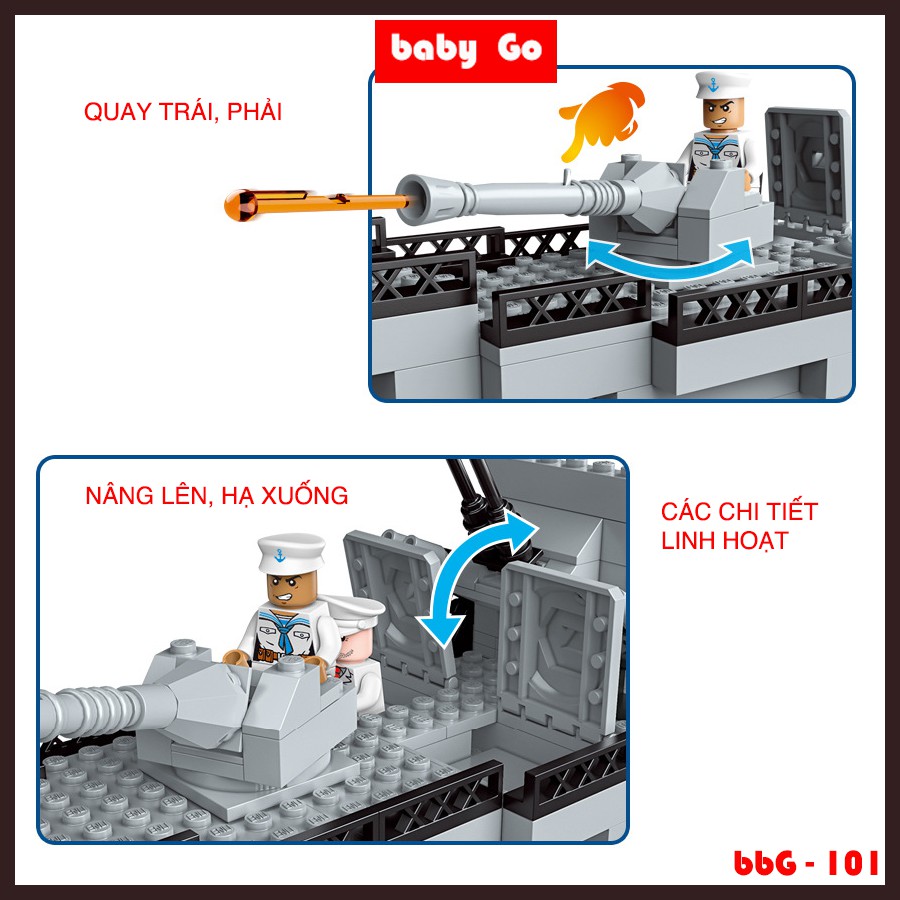 baby Go

QUAY TRÁI, PHẢI

NÂNG LÊN, HẠ XUỐNG

CÁC CHI TIẾT LINH HOẠT

bbG - 101