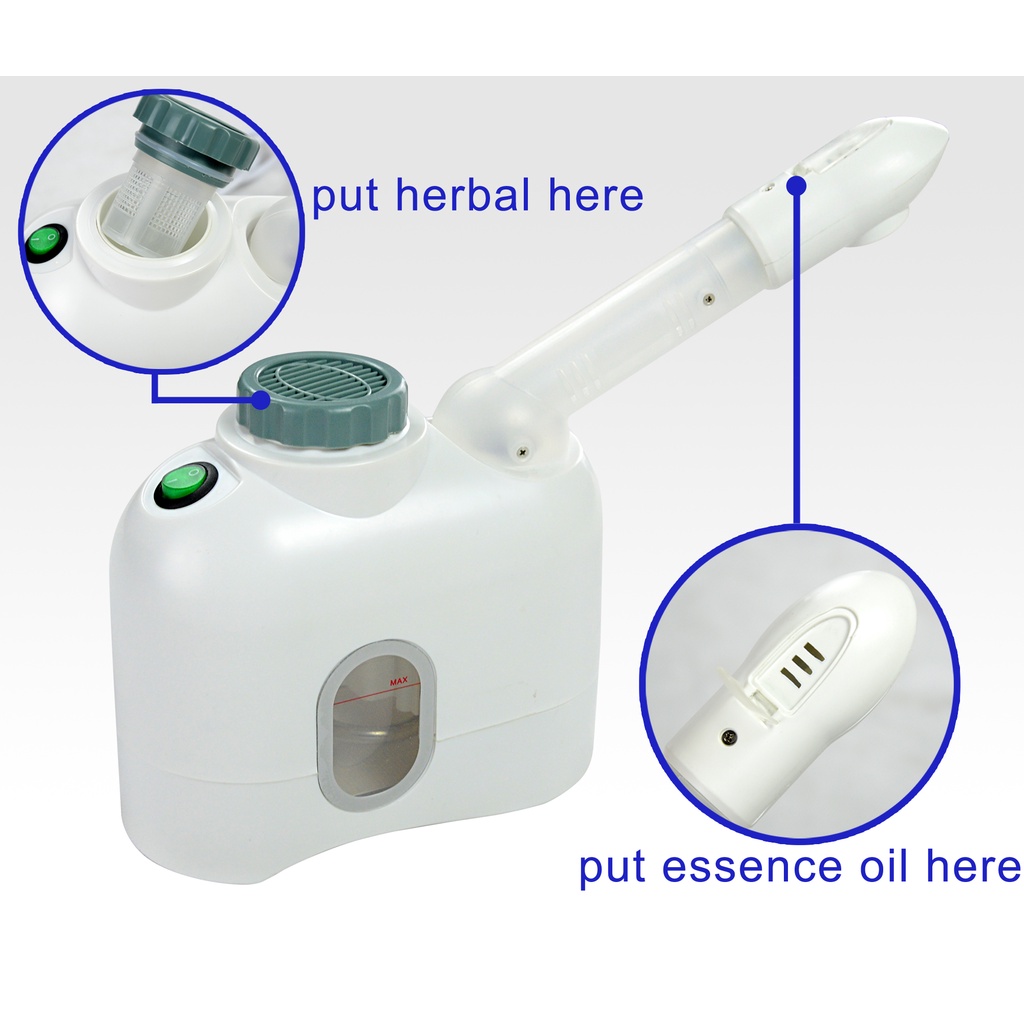 put herbal here

MAX

put essence oil here