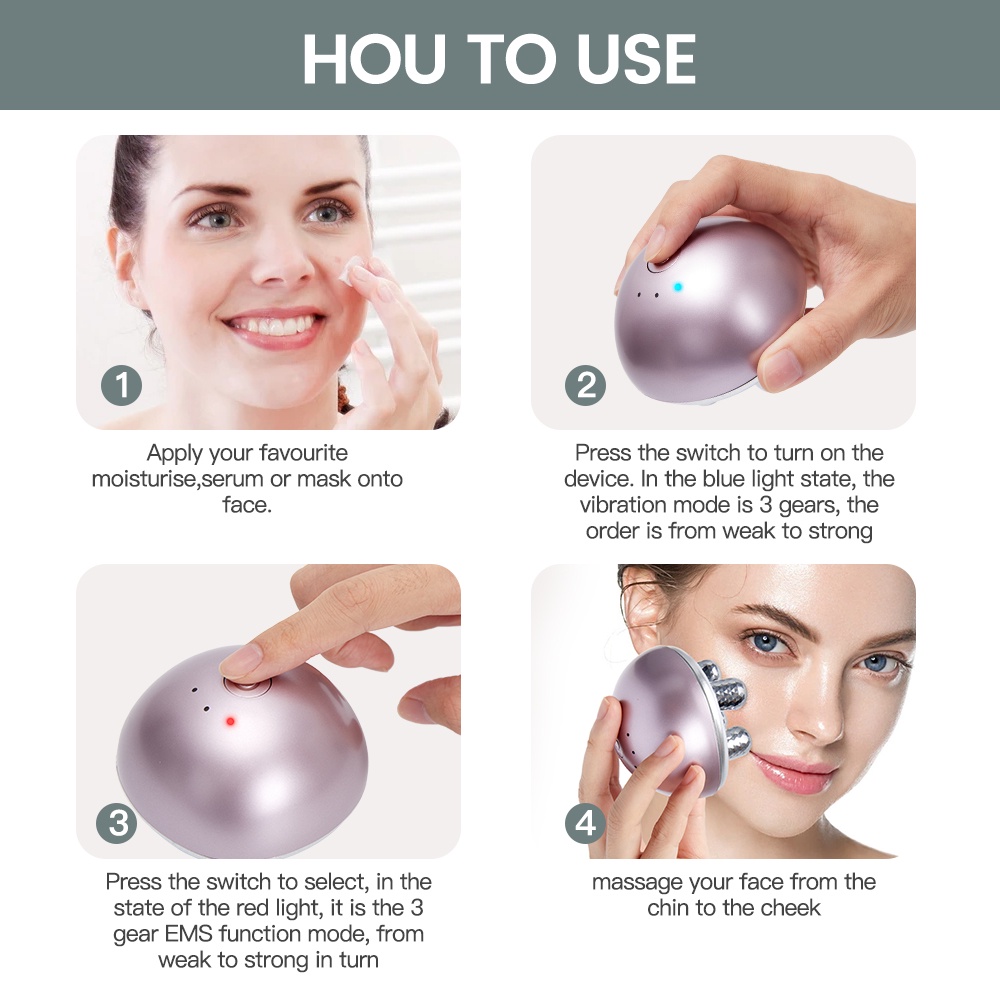 HOU TO USE

1

Apply your favourite moisturise,serum or mask onto face.

2

Press the switch to turn on the device. In the blue light state, the vibration mode is 3 gears, the order is from weak to strong

3

Press the switch to select, in the state of the red light, it is the 3 gear EMS function mode, from weak to strong in turn

4

massage your face from the chin to the cheek