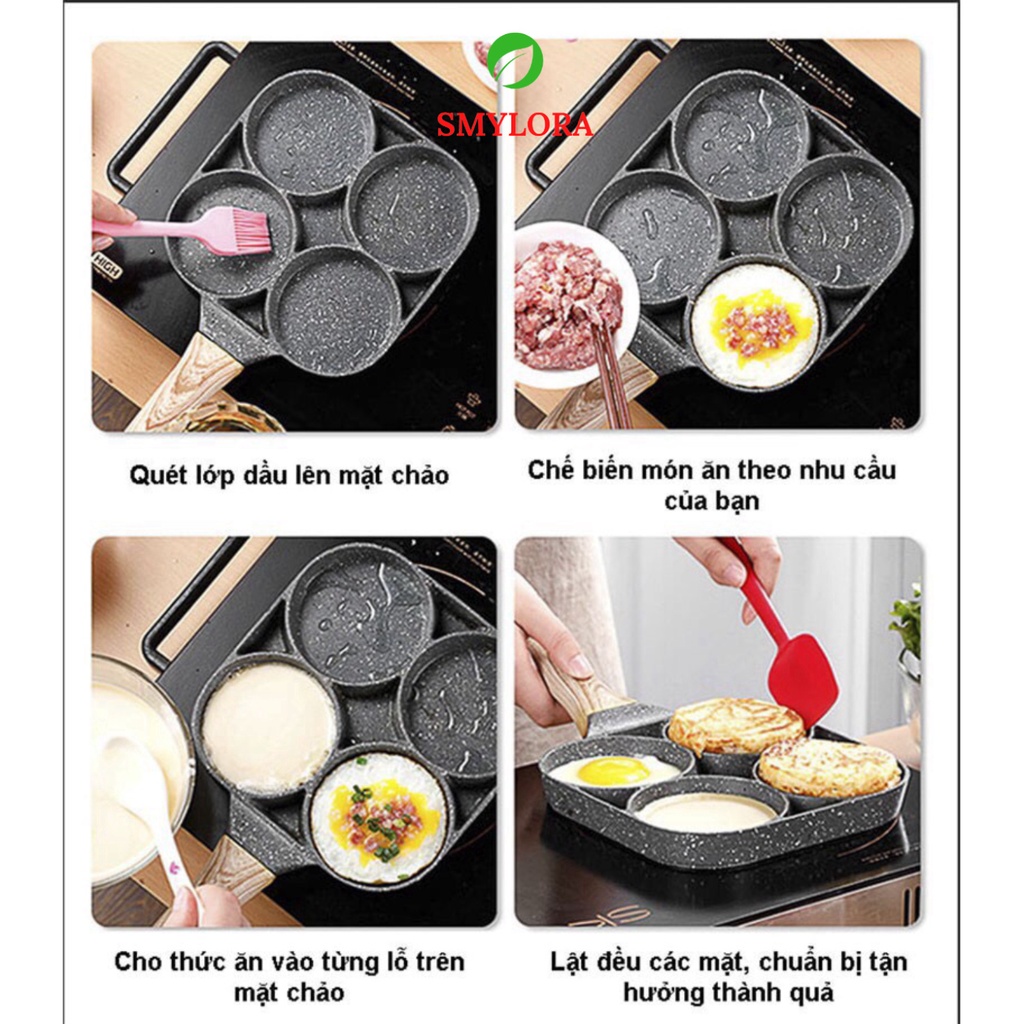 SMYLORA

HIGH

Quét lớp dầu lên mặt chảo

Chế biến món ăn theo nhu cầu của bạn

Cho thức ăn vào từng lỗ trên mặt chảo

Lật đều các mặt, chuẩn bị tận hưởng thành quả