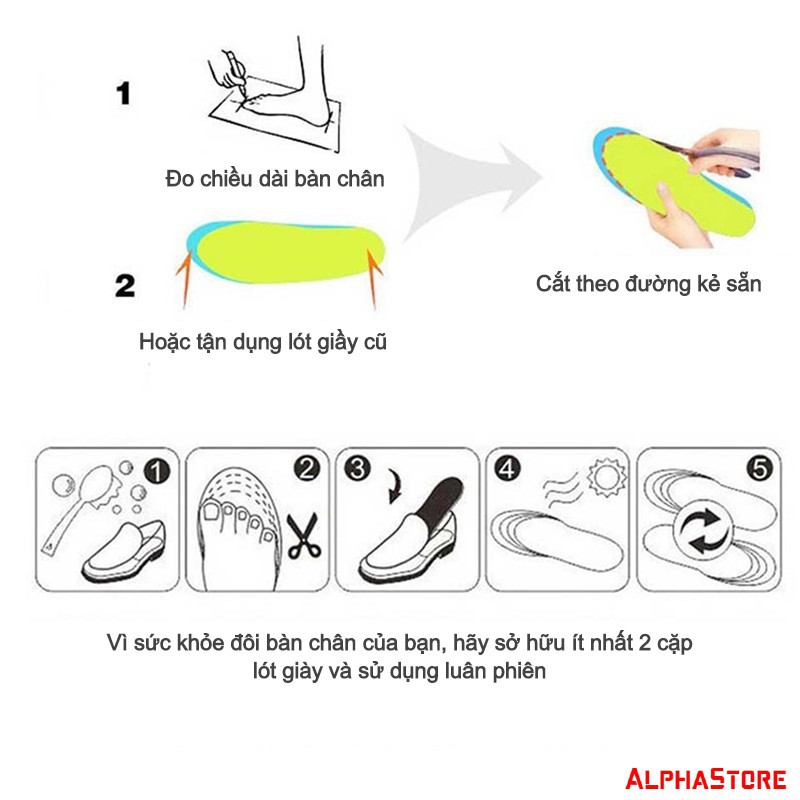 1

Đo chiều dài bàn chân

2

Hoặc tận dụng lót giầy cũ

Cắt theo đường kẻ sẵn

1 2 3 4 5

Vì sức khỏe đôi bàn chân của bạn, hãy sở hữu ít nhất 2 cặp lót giày và sử dụng luân phiên

ALPHASTORE