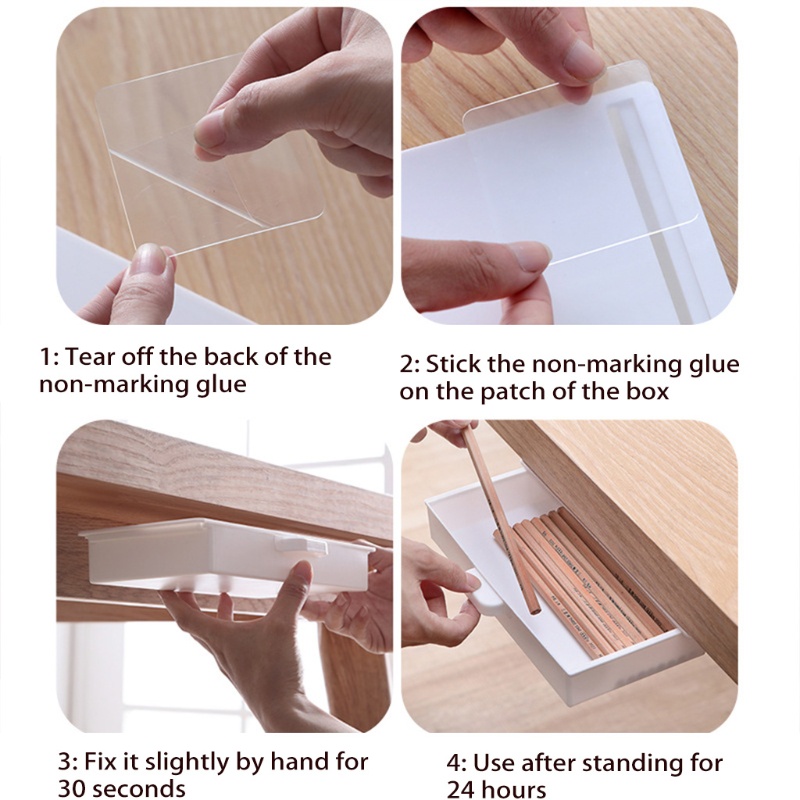 1: Tear off the back of the non-marking glue

2: Stick the non-marking glue on the patch of the box

3: Fix it slightly by hand for 30 seconds

4: Use after standing for 24 hours