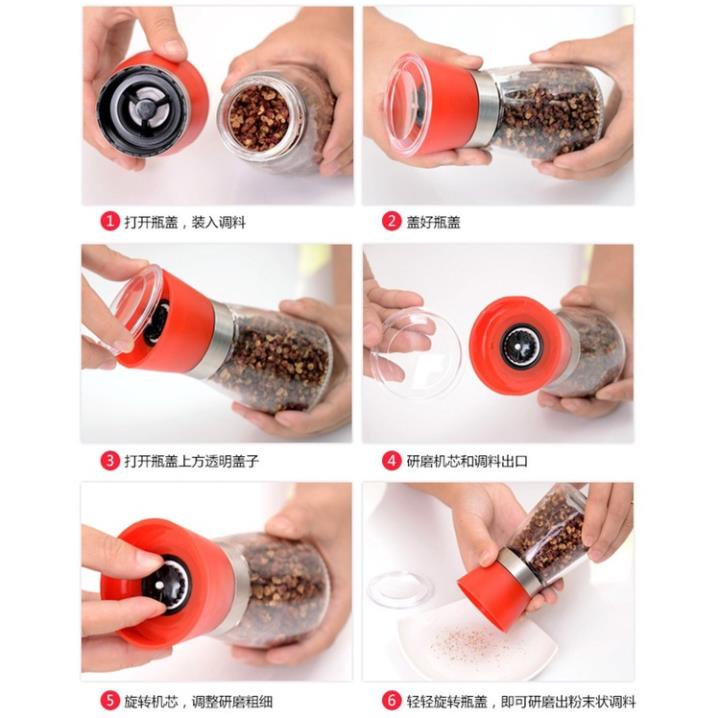 1 打开瓶盖，装入调料

2 盖好瓶盖

3 打开瓶盖上方透明盖子

4 研磨机芯和调料出口

5 旋转机芯，调整研磨粗细

6 轻轻旋转瓶盖，即可研磨出粉末状调料