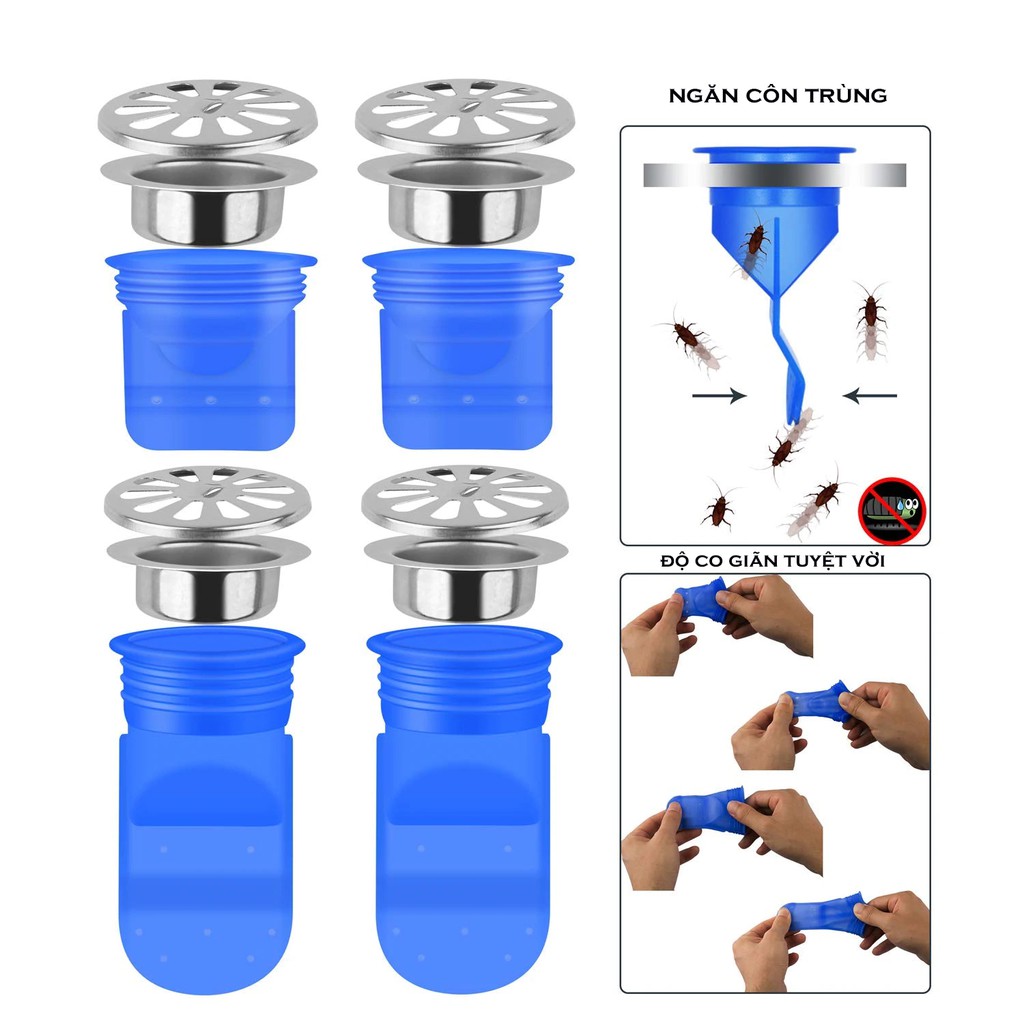 NGĂN CÔN TRÙNG

ĐỘ CO GIÃN TUYỆT VỜI