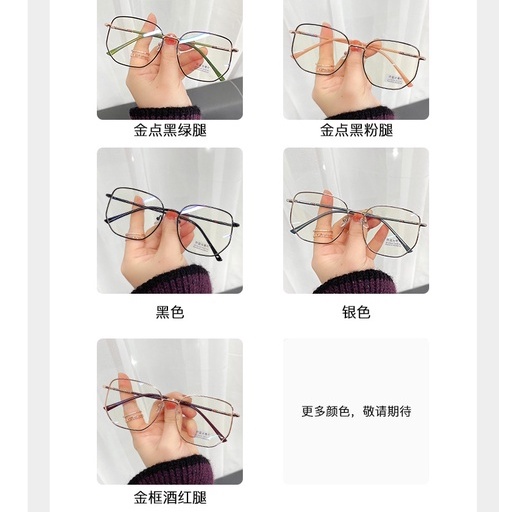 金点黑绿腿

金点黑粉腿

黑色

银色

金框酒红腿

更多颜色，敬请期待