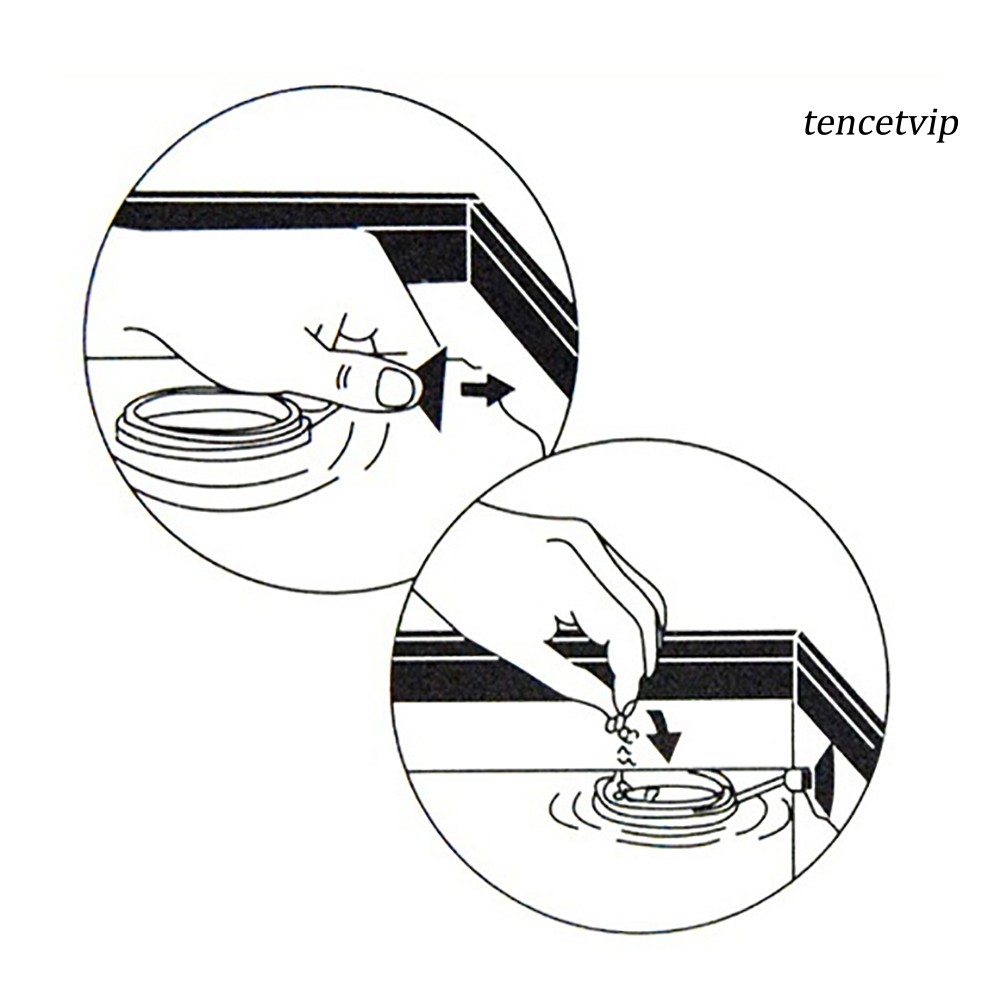 tencetvip