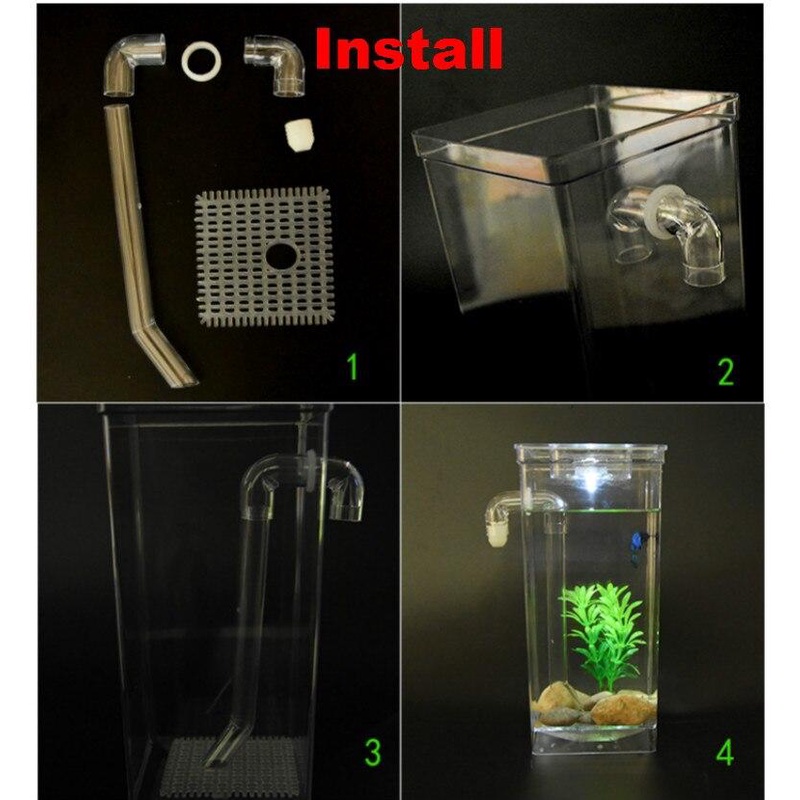 Install

1

2

3

4