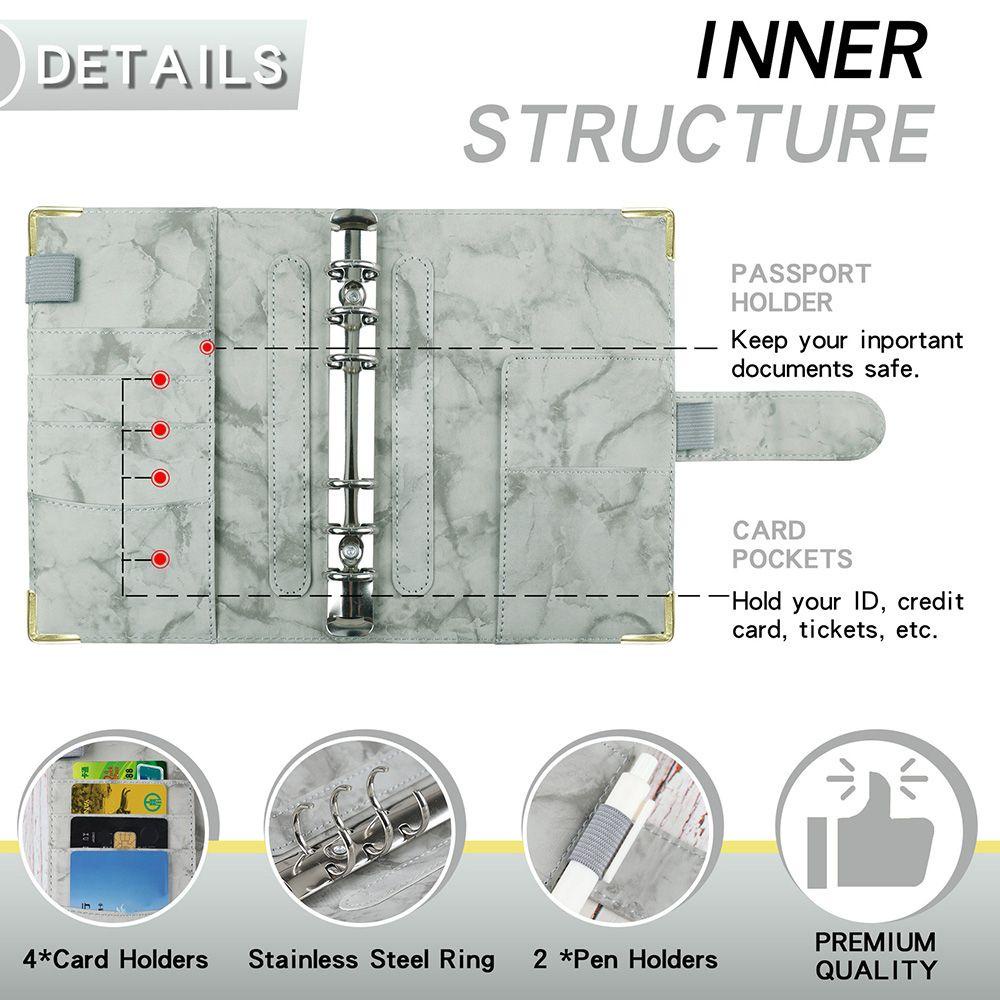 DETAILS

INNER STRUCTURE

PASSPORT HOLDER
Keep your inportant documents safe.

CARD POCKETS
Hold your ID, credit card, tickets, etc.

4*Card Holders

Stainless Steel Ring

2 *Pen Holders

PREMIUM QUALITY